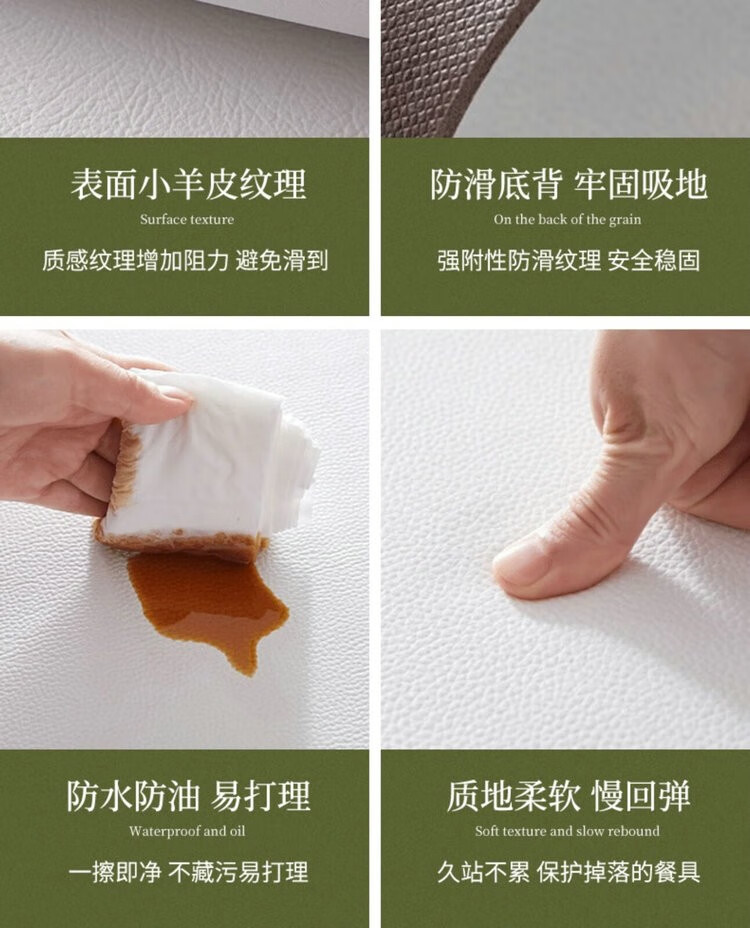 表面小羊皮纹理
Surface texture
质感纹理增加阻力 避免滑到

防滑底背 牢固吸地
On the back of the grain
强附性防滑纹理 安全稳固

防水防油 易打理
Waterproof and oil
一擦即净 不藏污易打理

质地柔软 慢回弹
Soft texture and slow rebound
久站不累 保护掉落的餐具