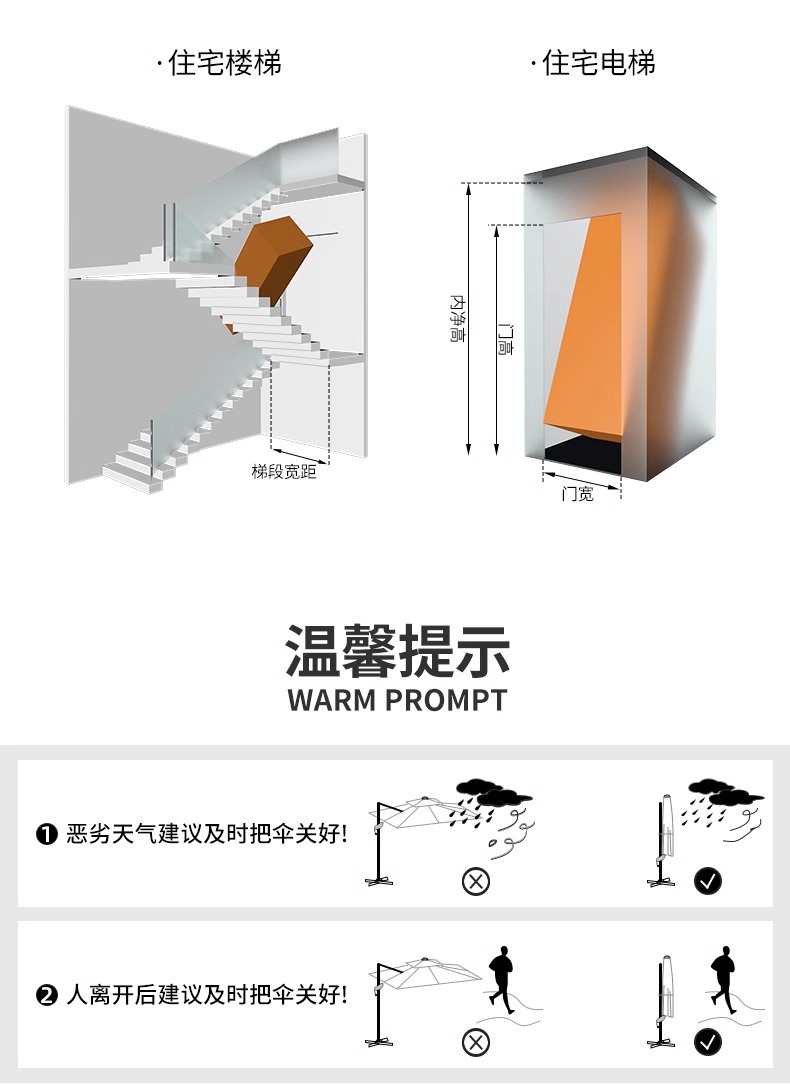 ·住宅楼梯

梯段宽距

·住宅电梯

内净高

门高

门宽

温馨提示
WARM PROMPT

❶ 恶劣天气建议及时把伞关好!

❷ 人离开后建议及时把伞关好!