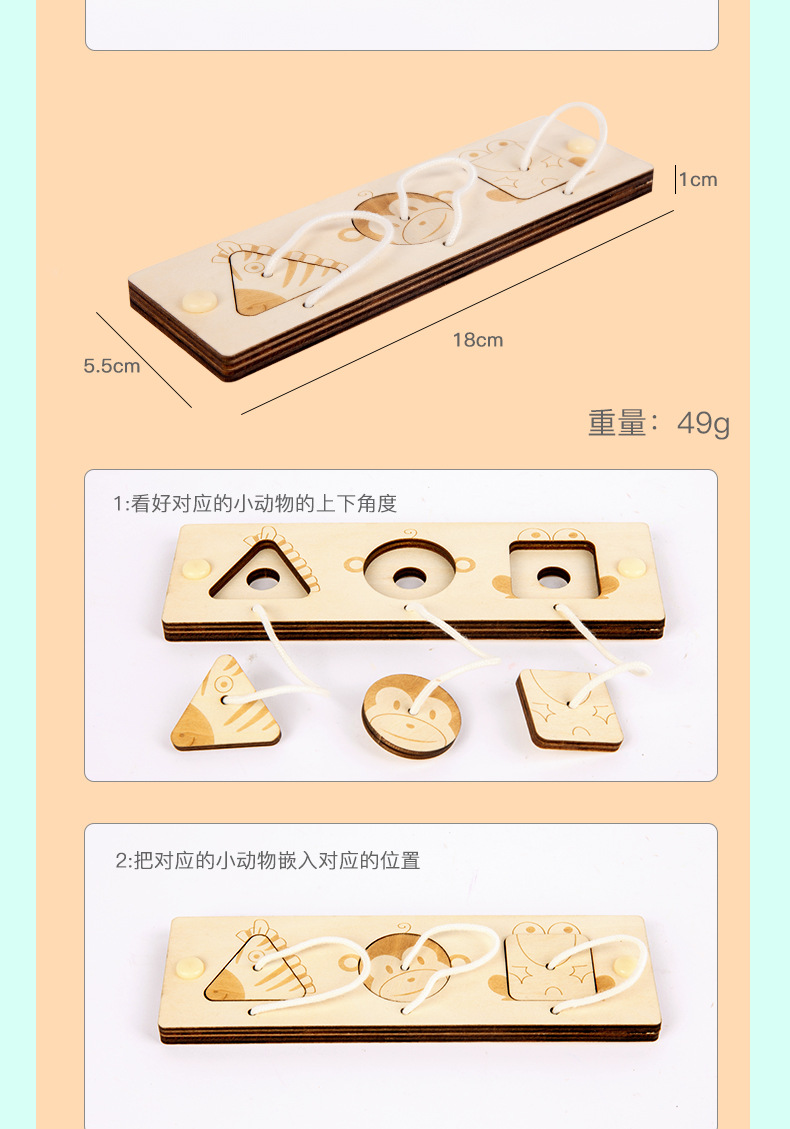 1cm

18cm

5.5cm

重量：49g

1:看好对应的小动物的上下角度

2:把对应的小动物嵌入对应的位置