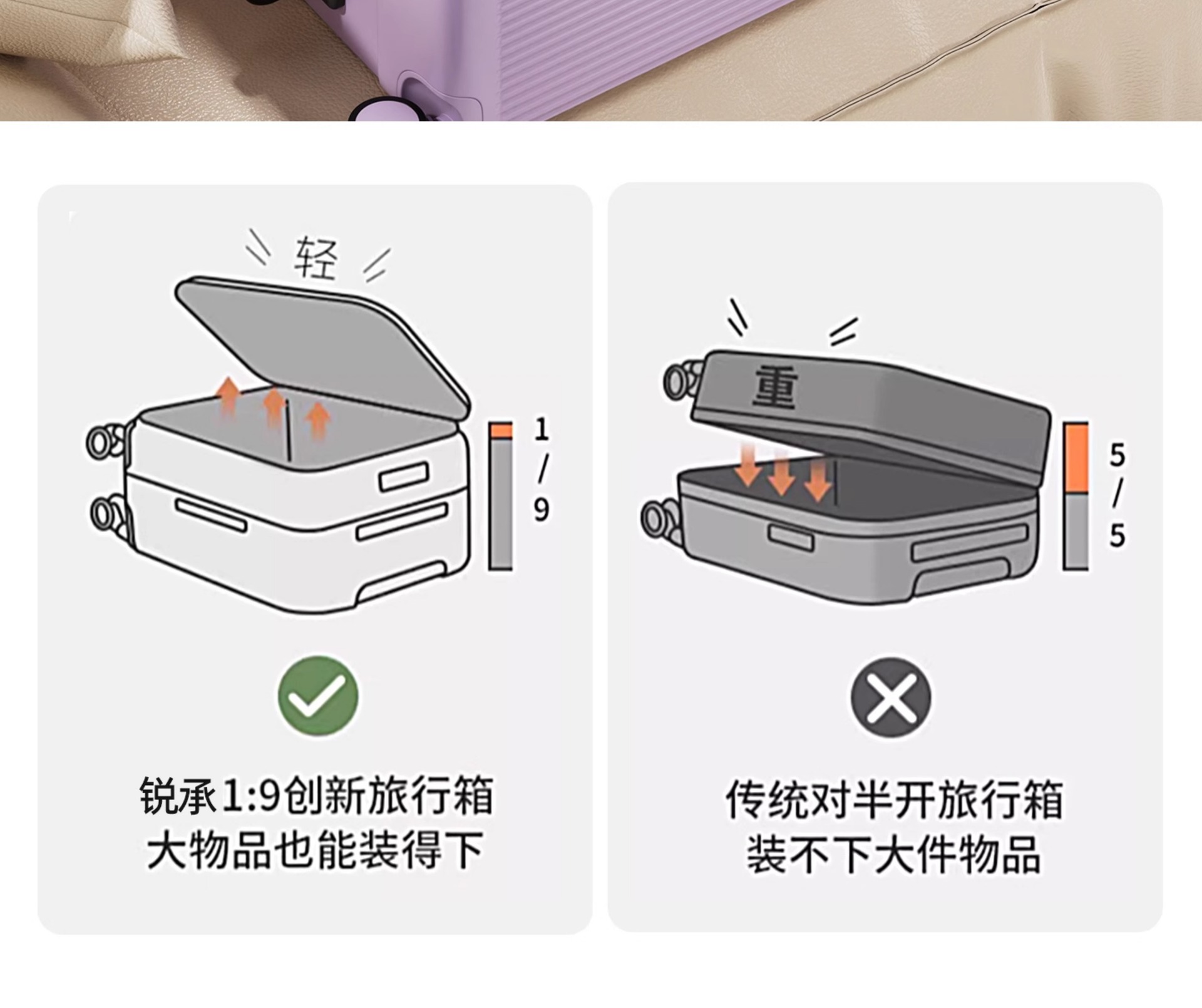 轻

1/9

锐承1:9创新旅行箱
大物品也能装得下

重

5/5

传统对半开旅行箱
装不下大件物品