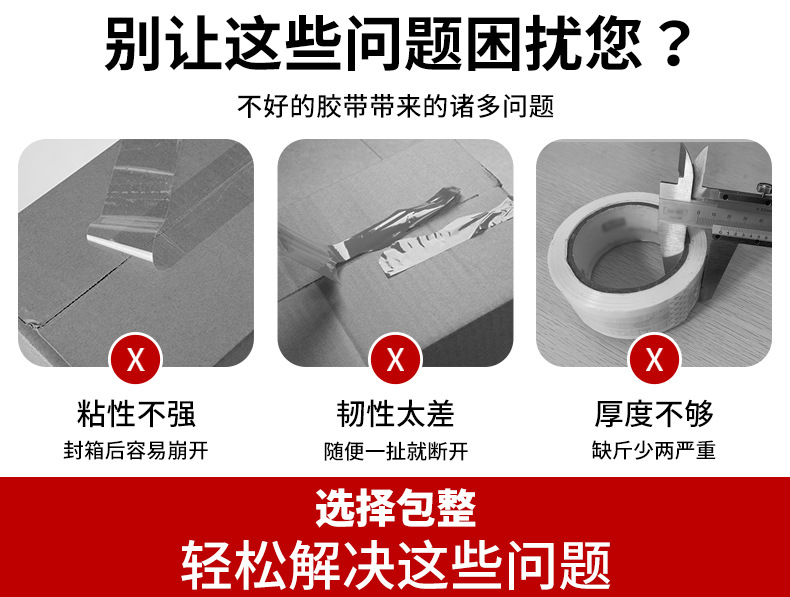 别让这些问题困扰您？

不好的胶带带来的诸多问题

X

粘性不强

封箱后容易崩开

X

韧性太差

随便一扯就断开

X

厚度不够

缺斤少两严重

选择包整

轻松解决这些问题