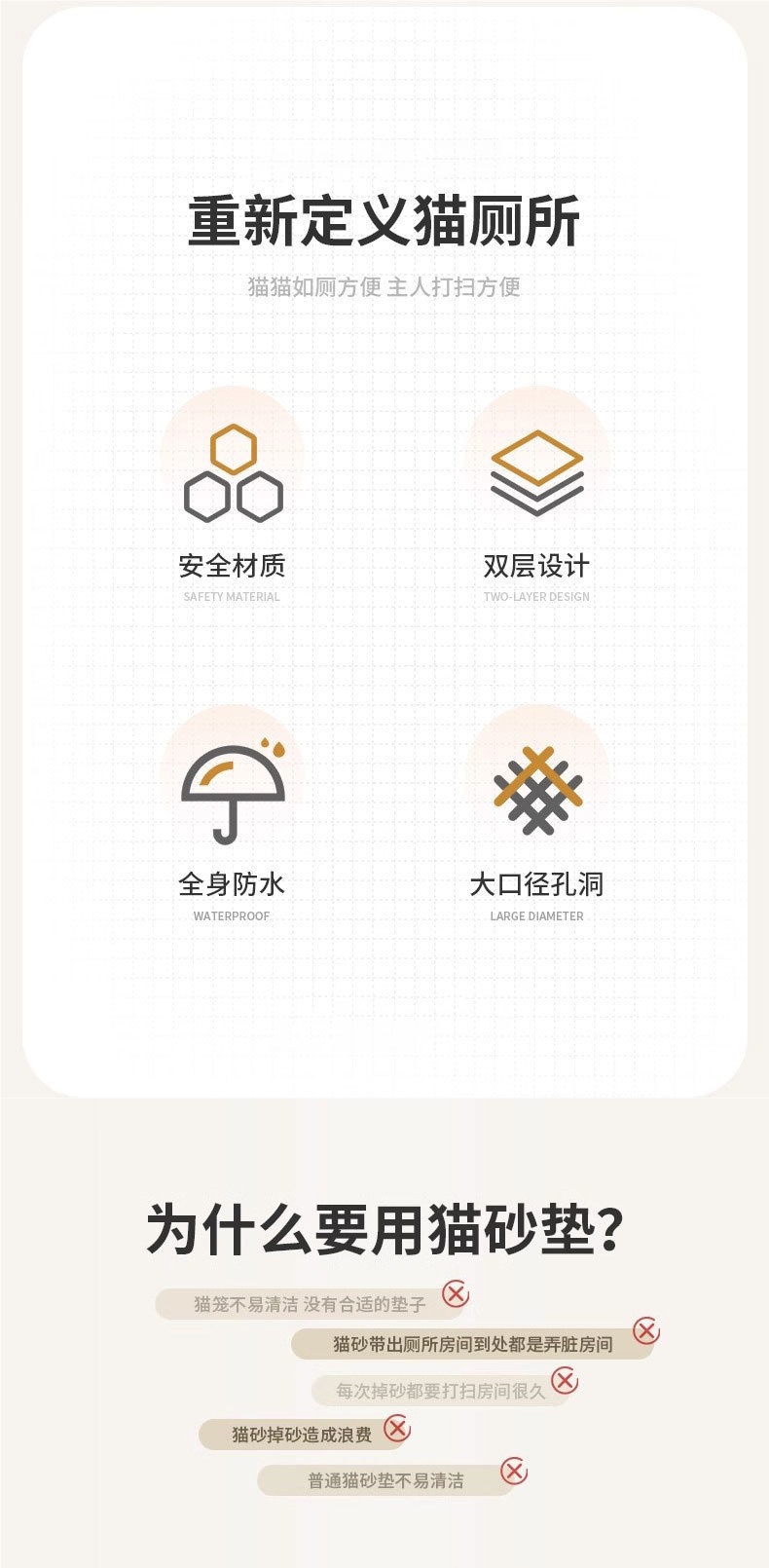 重新定义猫厕所

猫猫如厕方便 主人打扫方便

安全材质
SAFETY MATERIAL

双层设计
TWO-LAYER DESIGN

全身防水
WATERPROOF

大口径孔洞
LARGE DIAMETER

为什么要用猫砂垫?

猫笼不易清洁 没有合适的垫子

猫砂带出厕所房间到处都是弄脏房间

每次掉砂都要打扫房间很久

猫砂掉砂造成浪费

普通猫砂垫不易清洁