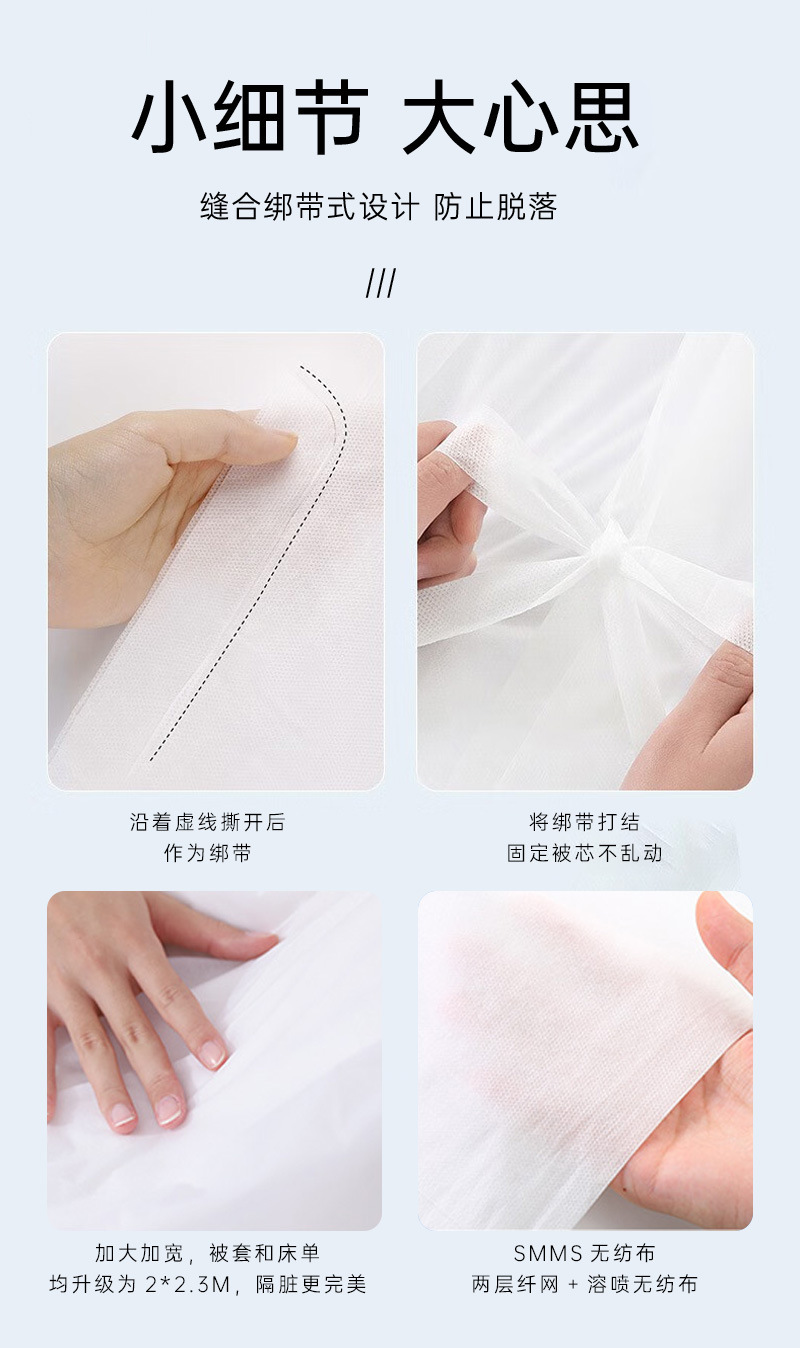 小细节 大心思

缝合绑带式设计 防止脱落

///

沿着虚线撕开后
作为绑带

将绑带打结
固定被芯不乱动

加大加宽，被套和床单
均升级为 2*2.3M，隔脏更完美

SMMS 无纺布
两层纤网 + 溶喷无纺布