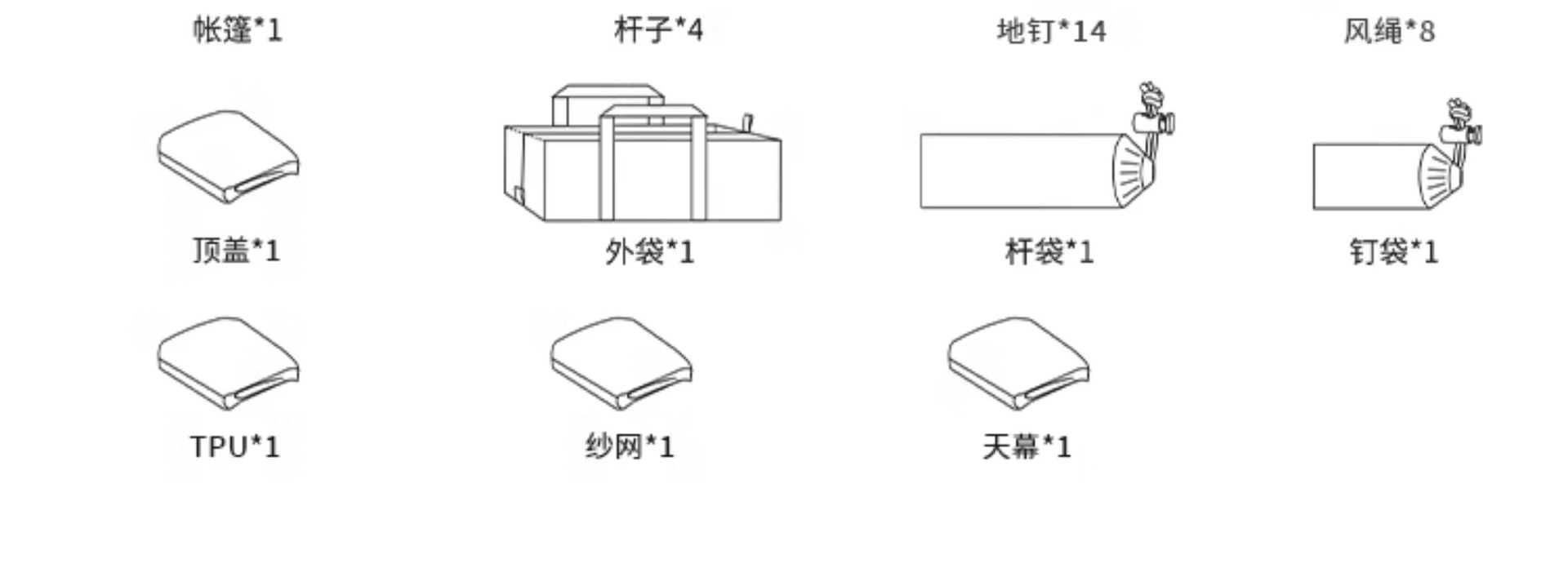 帐篷*1 杆子*4 地钉*14 风绳*8

顶盖*1 外袋*1 杆袋*1 钉袋*1

TPU*1 纱网*1 天幕*1