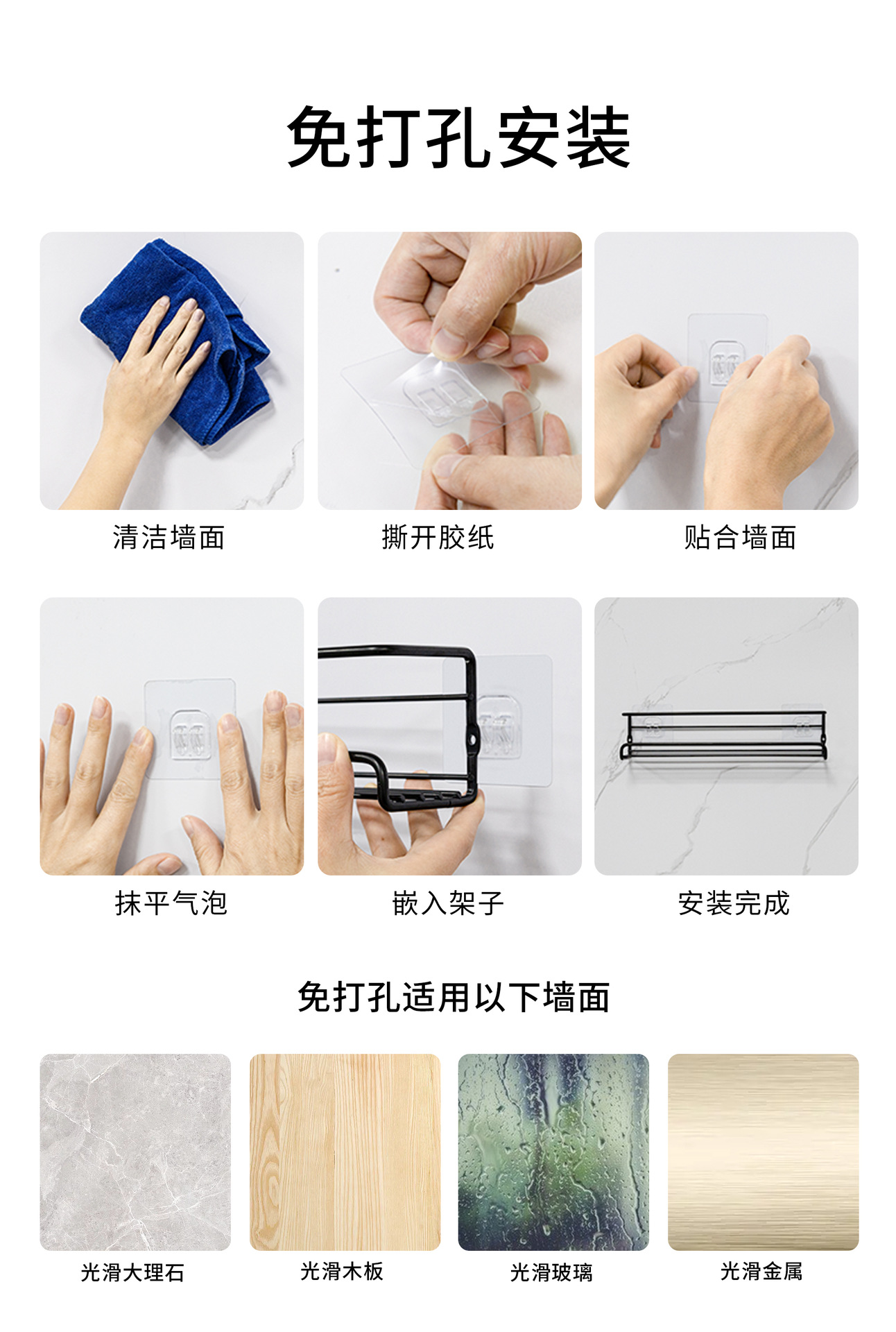 免打孔安装

清洁墙面

撕开胶纸

贴合墙面

抹平气泡

嵌入架子

安装完成

免打孔适用以下墙面

光滑大理石

光滑木板

光滑玻璃

光滑金属