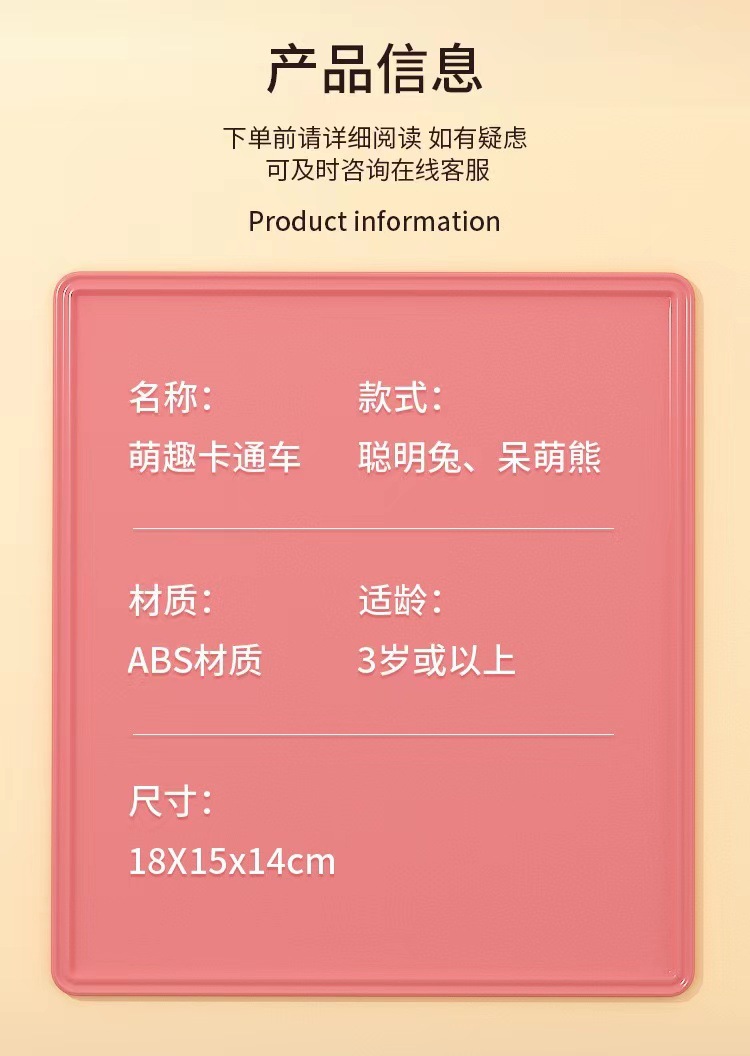 产品信息

下单前请详细阅读 如有疑虑
可及时咨询在线客服

Product information

名称：
萌趣卡通车

款式：
聪明兔、呆萌熊

材质：
ABS材质

适龄：
3岁或以上

尺寸：
18X15x14cm