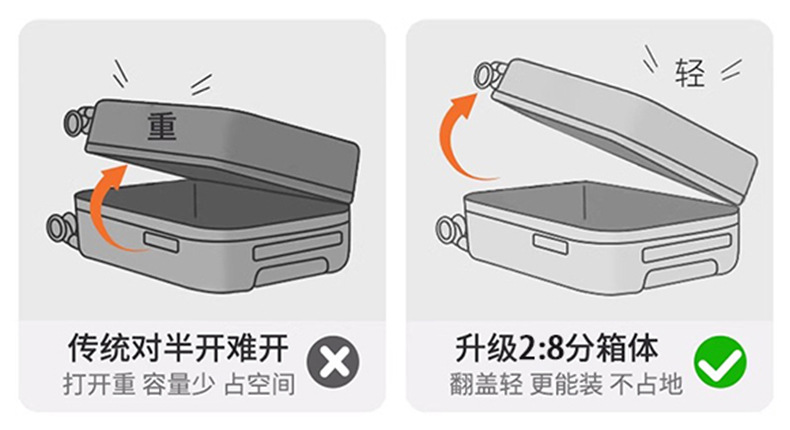 重

传统对半开难开
打开重 容量少 占空间

轻

升级2:8分箱体
翻盖轻 更能装 不占地