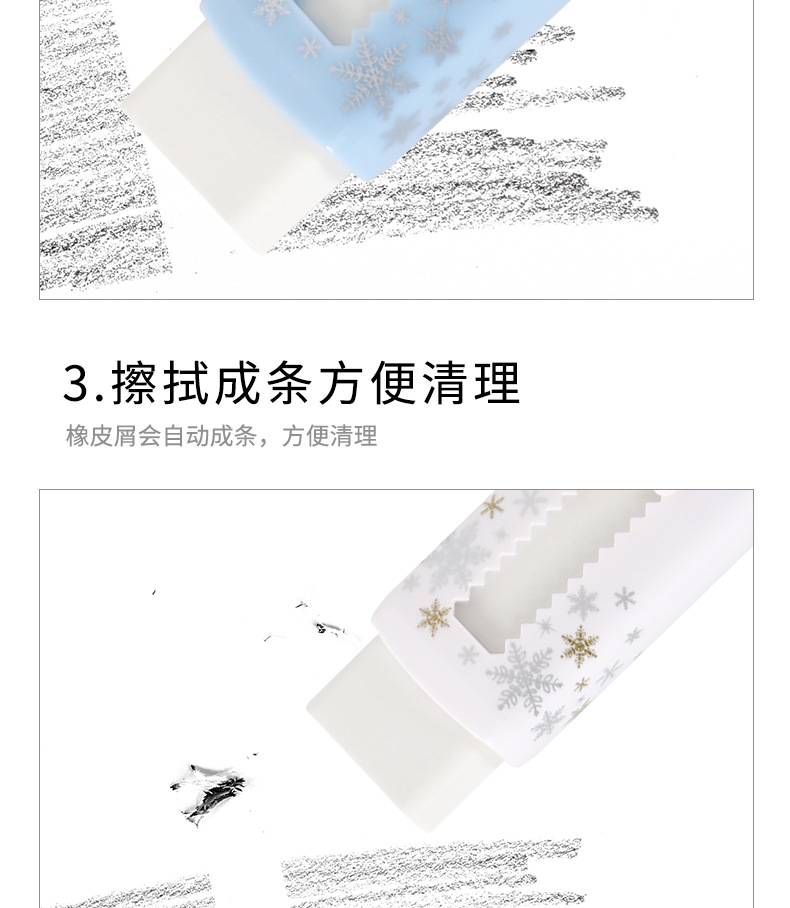 3.擦拭成条方便清理

橡皮屑会自动成条，方便清理