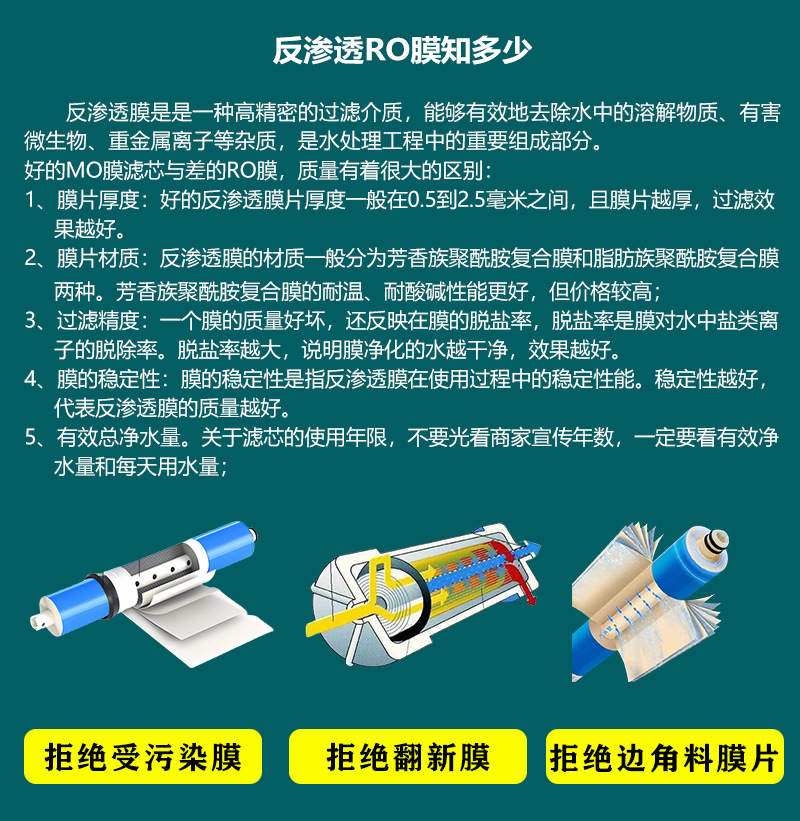 反渗透RO膜知多少

反渗透膜是是一种高精密的过滤介质，能够有效地去除水中的溶解物质、有害微生物、重金属离子等杂质，是水处理工程中的重要组成部分。
好的MO膜滤芯与差的RO膜，质量有着很大的区别：
1、膜片厚度：好的反渗透膜片厚度一般在0.5到2.5毫米之间，且膜片越厚，过滤效果越好。
2、膜片材质：反渗透膜的材质一般分为芳香族聚酰胺复合膜和脂肪族聚酰胺复合膜两种。芳香族聚酰胺复合膜的耐温、耐酸碱性能更好，但价格较高；
3、过滤精度：一个膜的质量好坏，还反映在膜的脱盐率，脱盐率是膜对水中盐类离子的脱除率。脱盐率越大，说明膜净化的水越干净，效果越好。
4、膜的稳定性：膜的稳定性是指反渗透膜在使用过程中的稳定性能。稳定性越好，代表反渗透膜的质量越好。
5、有效总净水量。关于滤芯的使用年限，不要光看商家宣传年数，一定要看有效净水量和每天用水量；

拒绝受污染膜

拒绝翻新膜

拒绝边角料膜片