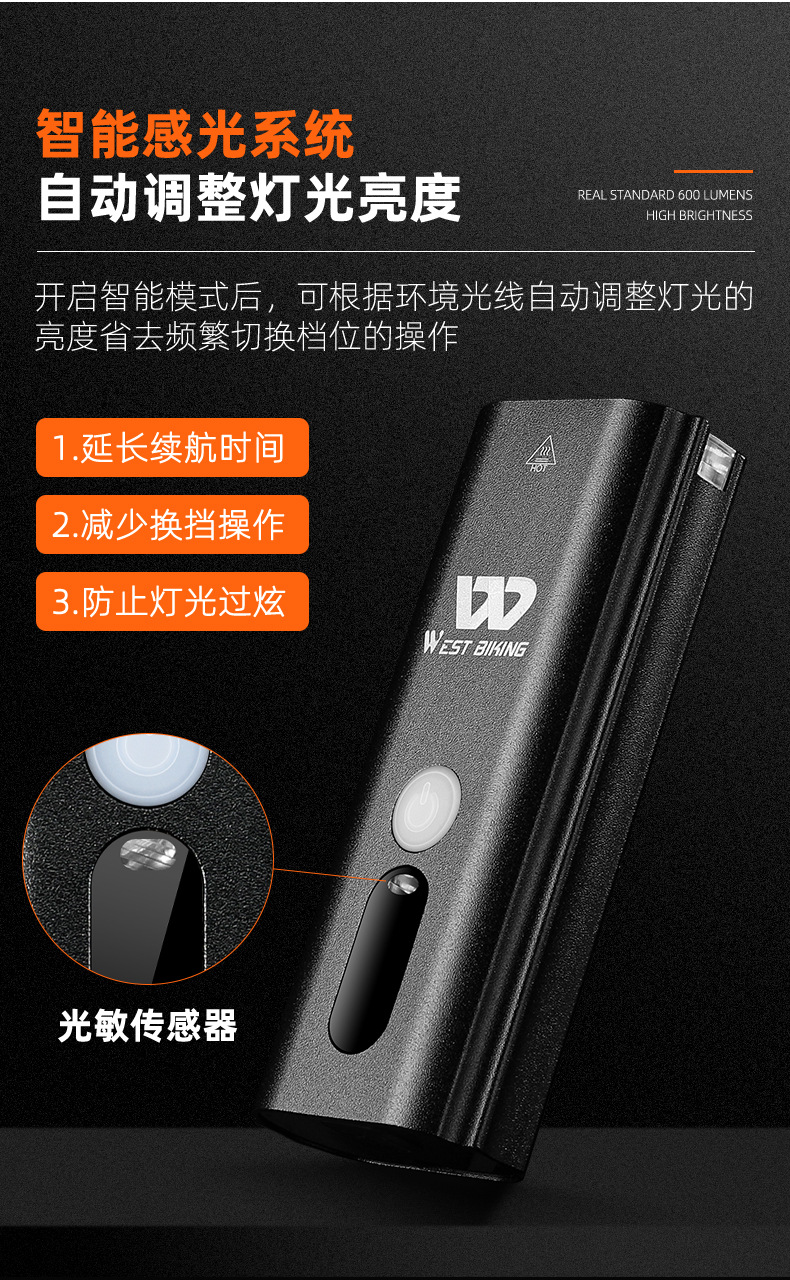 智能感光系统
自动调整灯光亮度

REAL STANDARD 600 LUMENS
HIGH BRIGHTNESS

开启智能模式后，可根据环境光线自动调整灯光的亮度省去频繁切换档位的操作

1.延长续航时间

2.减少换挡操作

3.防止灯光过炫

HOT

WEST BIKING

光敏传感器