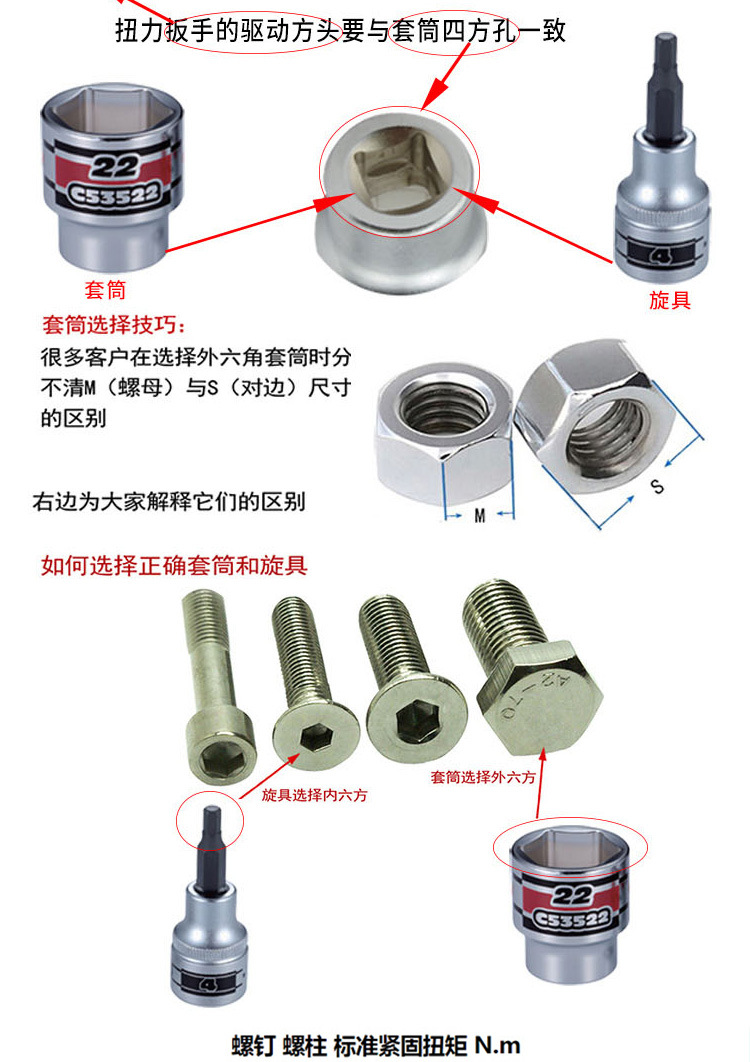 扭力扳手的驱动方头要与套筒四方孔一致

22
C53522

4

套筒

旋具

套筒选择技巧：
很多客户在选择外六角套筒时分不清M（螺母）与S（对边）尺寸的区别

右边为大家解释它们的区别

M

S

如何选择正确套筒和旋具

A2-70

旋具选择内六方

套筒选择外六方

4

22
C53522

螺钉 螺柱 标准紧固扭矩 N.m