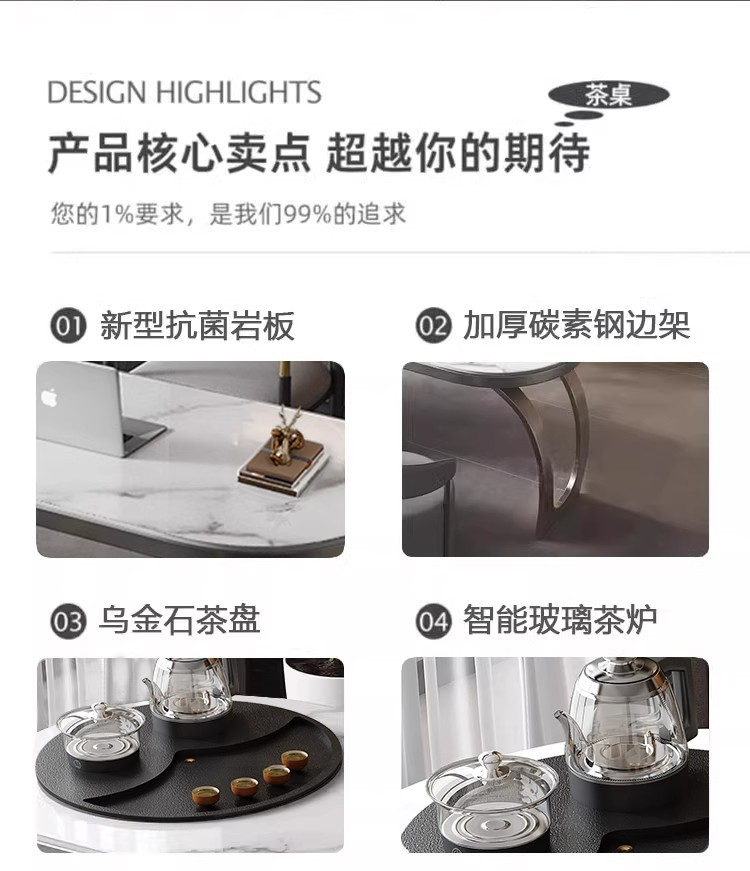 DESIGN HIGHLIGHTS

茶桌

产品核心卖点 超越你的期待

您的1%要求，是我们99%的追求

01 新型抗菌岩板

02 加厚碳素钢边架

03 乌金石茶盘

04 智能玻璃茶炉