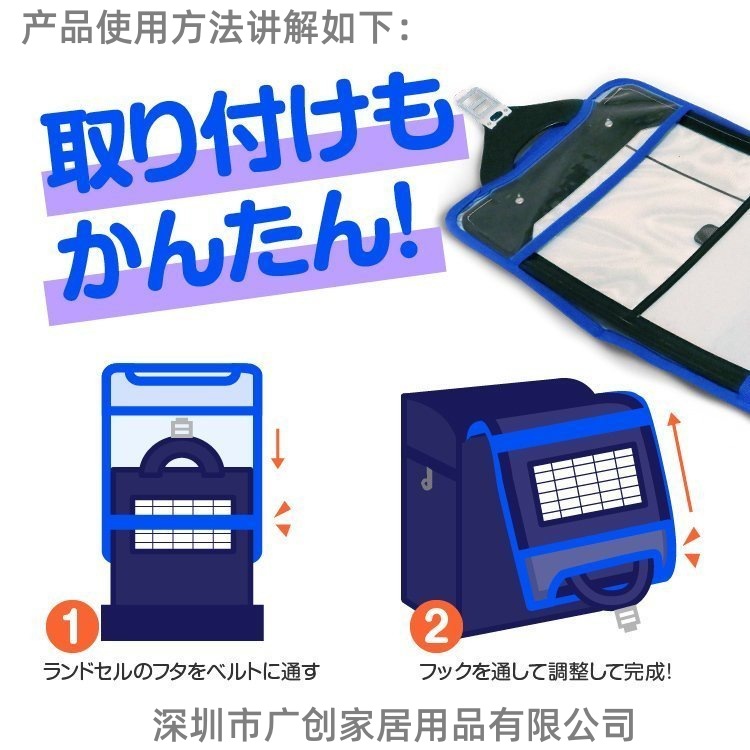 产品使用方法讲解如下：

取り付けも
かんたん!

1
ランドセルのフタをベルトに通す

2
フックを通して調整して完成!

深圳市广创家居用品有限公司