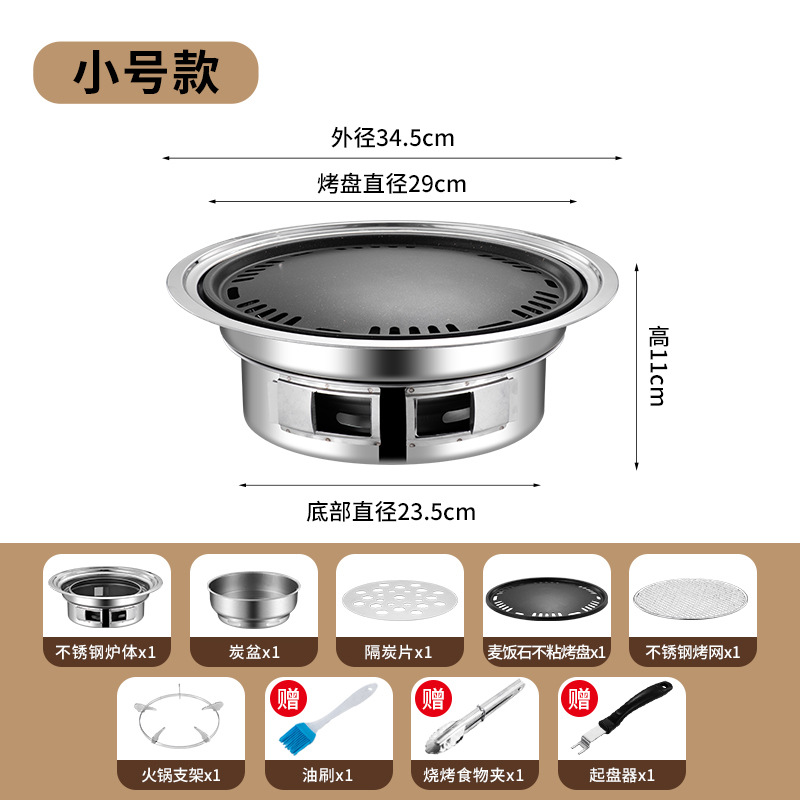 小号款

外径34.5cm

烤盘直径29cm

高11cm

底部直径23.5cm

不锈钢炉体x1

炭盆x1

隔炭片x1

麦饭石不粘烤盘x1

不锈钢烤网x1

火锅支架x1

赠

油刷x1

赠

烧烤食物夹x1

赠

起盘器x1