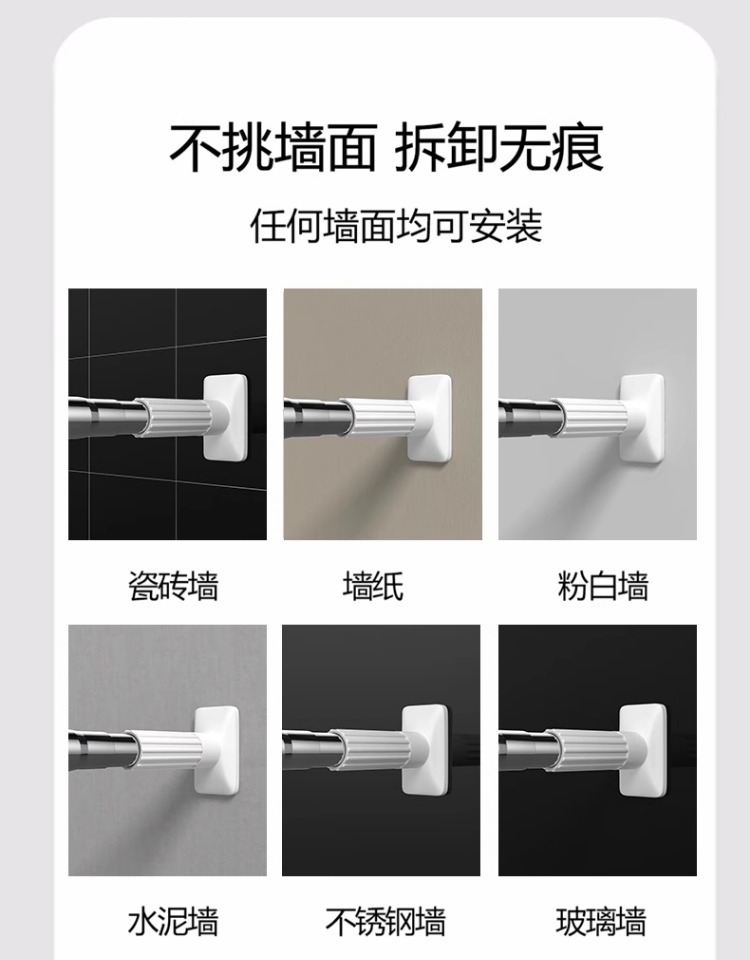 不挑墙面 拆卸无痕

任何墙面均可安装

瓷砖墙

墙纸

粉白墙

水泥墙

不锈钢墙

玻璃墙