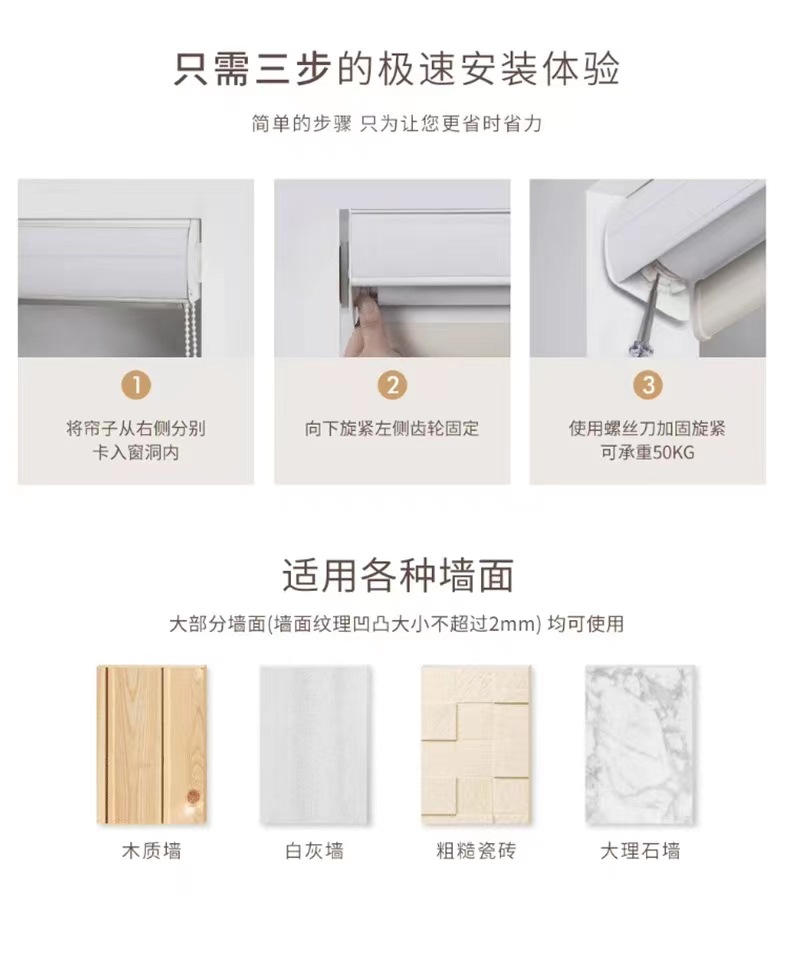 只需三步的极速安装体验

简单的步骤 只为让您更省时省力

1
将帘子从右侧分别卡入窗洞内

2
向下旋紧左侧齿轮固定

3
使用螺丝刀加固旋紧可承重50KG

适用各种墙面

大部分墙面(墙面纹理凹凸大小不超过2mm) 均可使用

木质墙

白灰墙

粗糙瓷砖

大理石墙