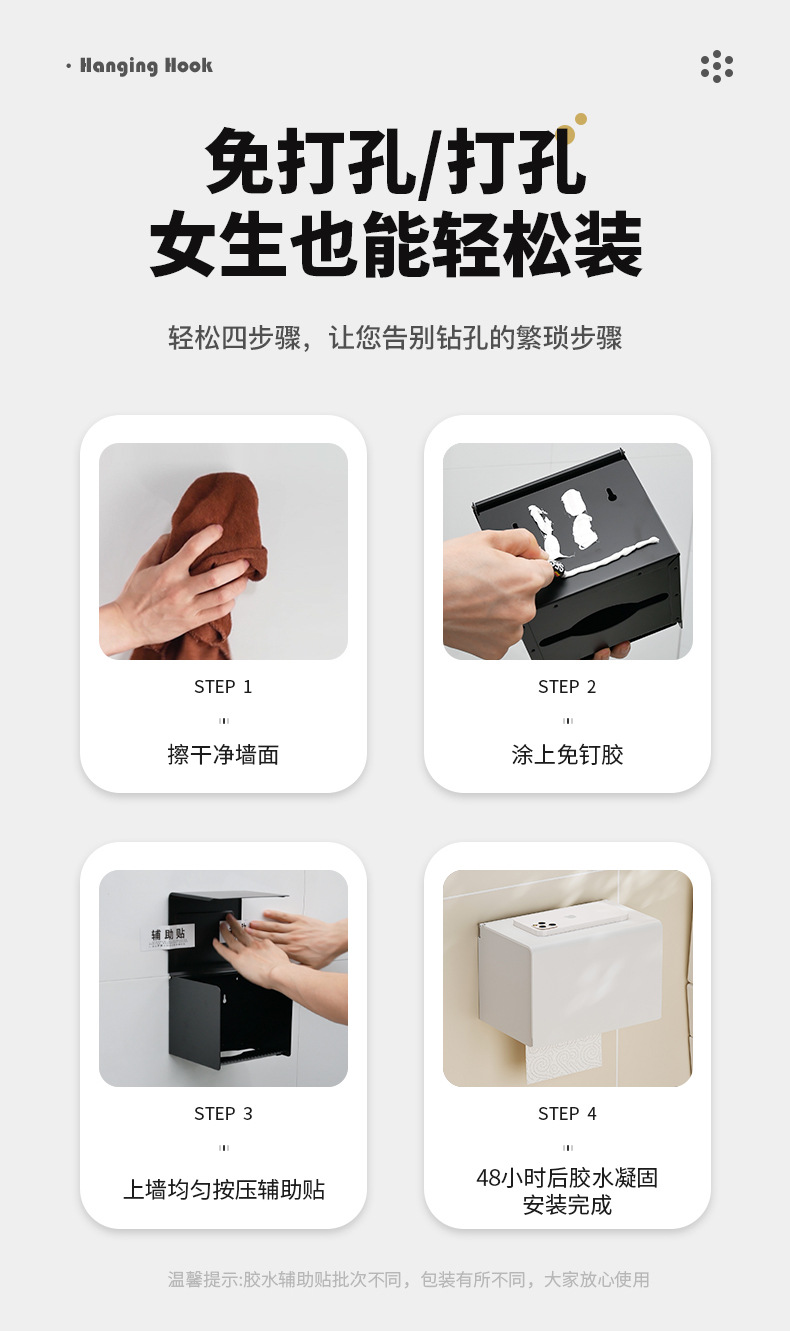 · Hanging Hook

免打孔/打孔
女生也能轻松装

轻松四步骤，让您告别钻孔的繁琐步骤

STEP 1

擦干净墙面

STEP 2

涂上免钉胶

辅助贴

STEP 3

上墙均匀按压辅助贴

STEP 4

48小时后胶水凝固
安装完成

温馨提示:胶水辅助贴批次不同，包装有所不同，大家放心使用