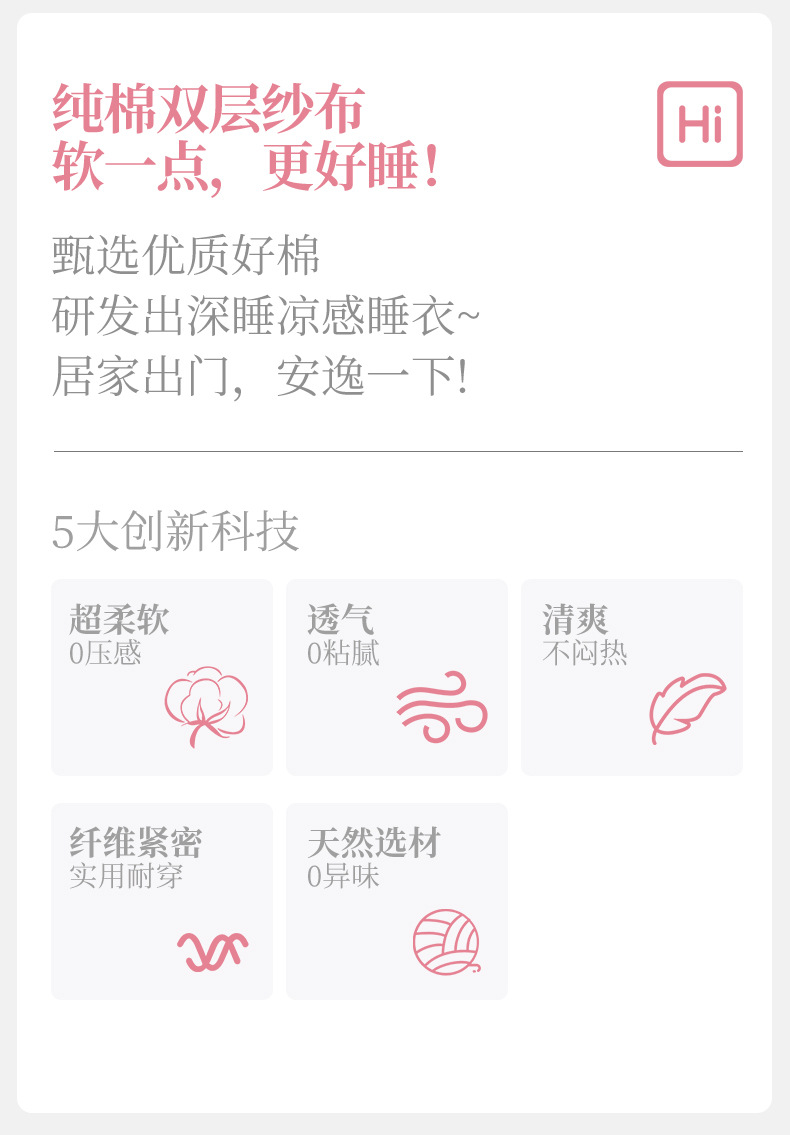 纯棉双层纱布
软一点，更好睡！

Hi

甄选优质好棉
研发出深睡凉感睡衣~
居家出门，安逸一下!

5大创新科技

超柔软
0压感

透气
0粘腻

清爽
不闷热

纤维紧密
实用耐穿

天然选材
0异味