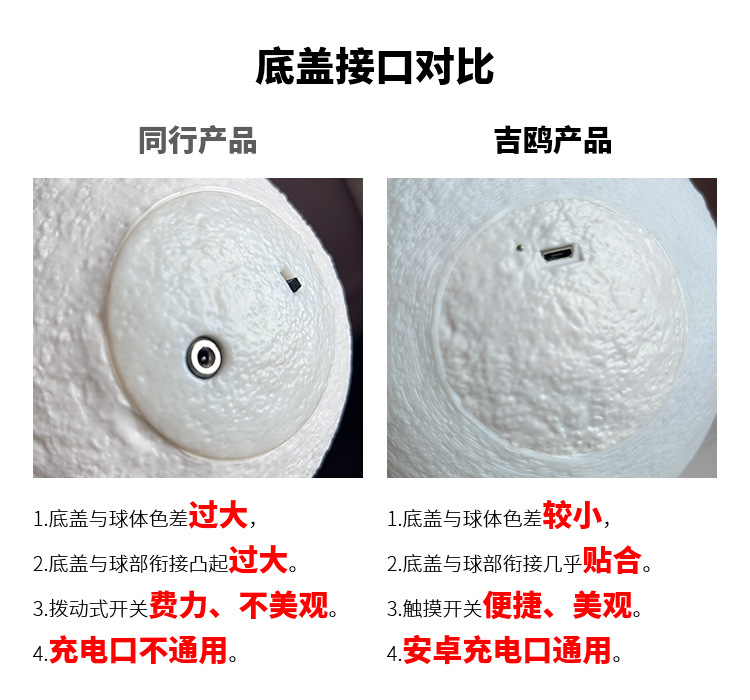 底盖接口对比

同行产品

1.底盖与球体色差过大,
2.底盖与球部衔接凸起过大。
3.拨动式开关费力、不美观。
4.充电口不通用。

吉鸥产品

1.底盖与球体色差较小,
2.底盖与球部衔接几乎贴合。
3.触摸开关便捷、美观。
4.安卓充电口通用。