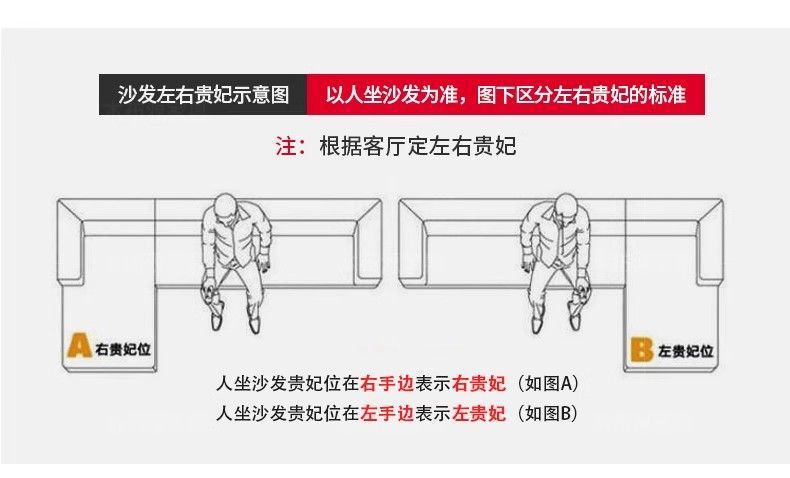 沙发左右贵妃示意图 以人坐沙发为准，图下区分左右贵妃的标准

注：根据客厅定左右贵妃

A 右贵妃位

B 左贵妃位

人坐沙发贵妃位在右手边表示右贵妃（如图A）

人坐沙发贵妃位在左手边表示左贵妃（如图B）