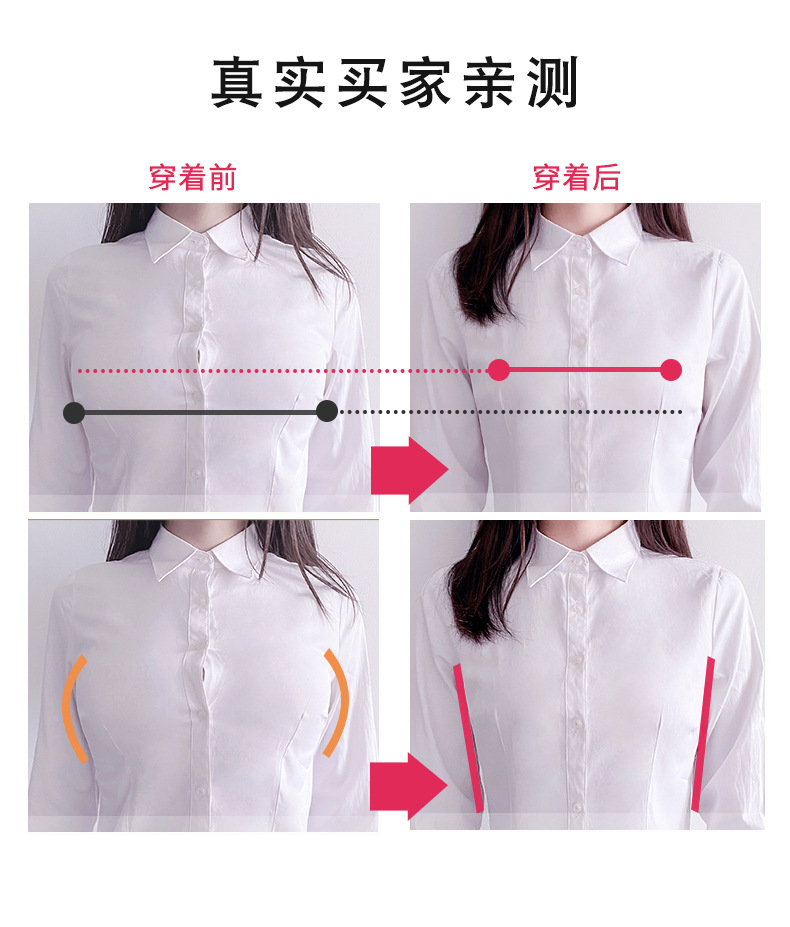 真实买家亲测

穿着前

穿着后