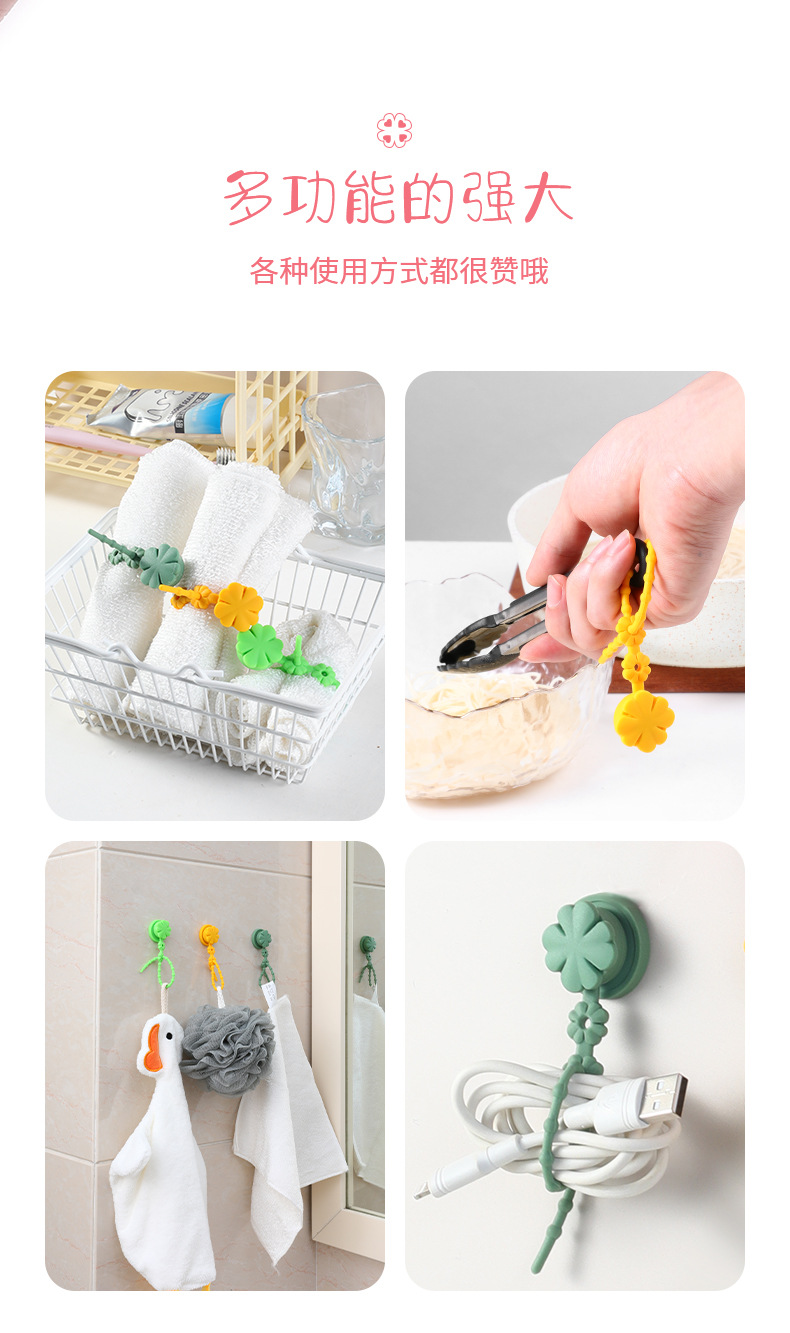 多功能的强大

各种使用方式都很赞哦