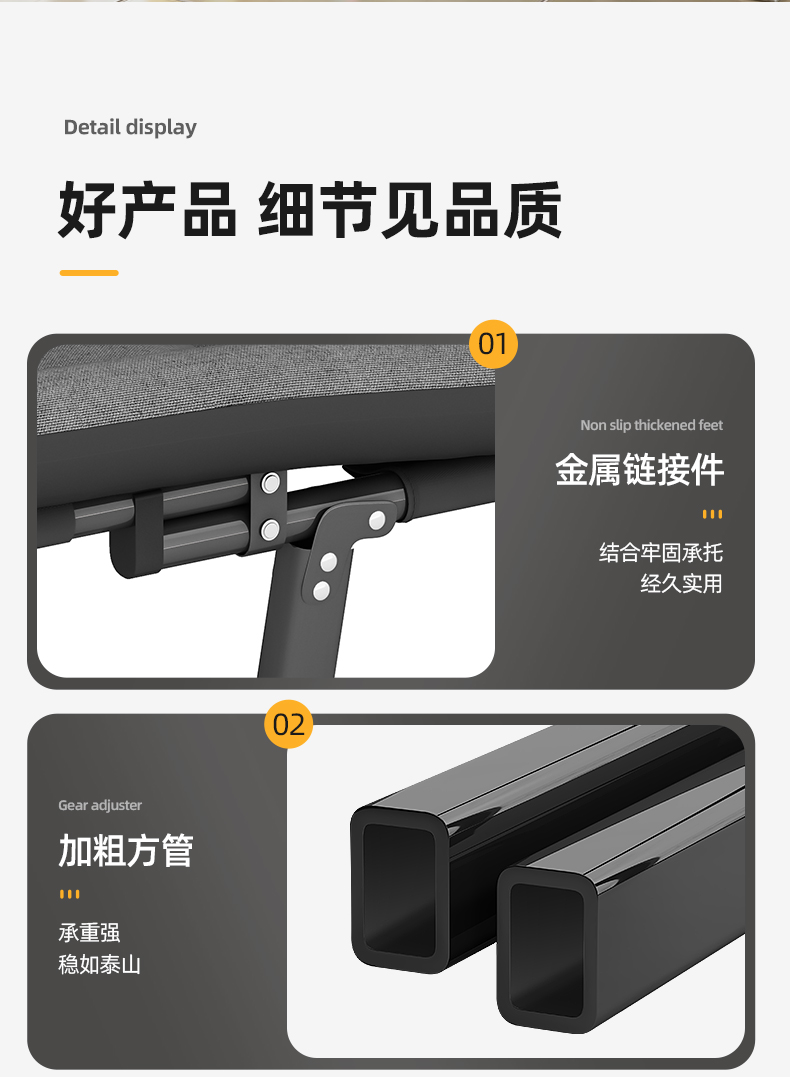 Detail display

好产品 细节见品质

01

Non slip thickened feet

金属链接件

结合牢固承托
经久实用

02

Gear adjuster

加粗方管

承重强
稳如泰山