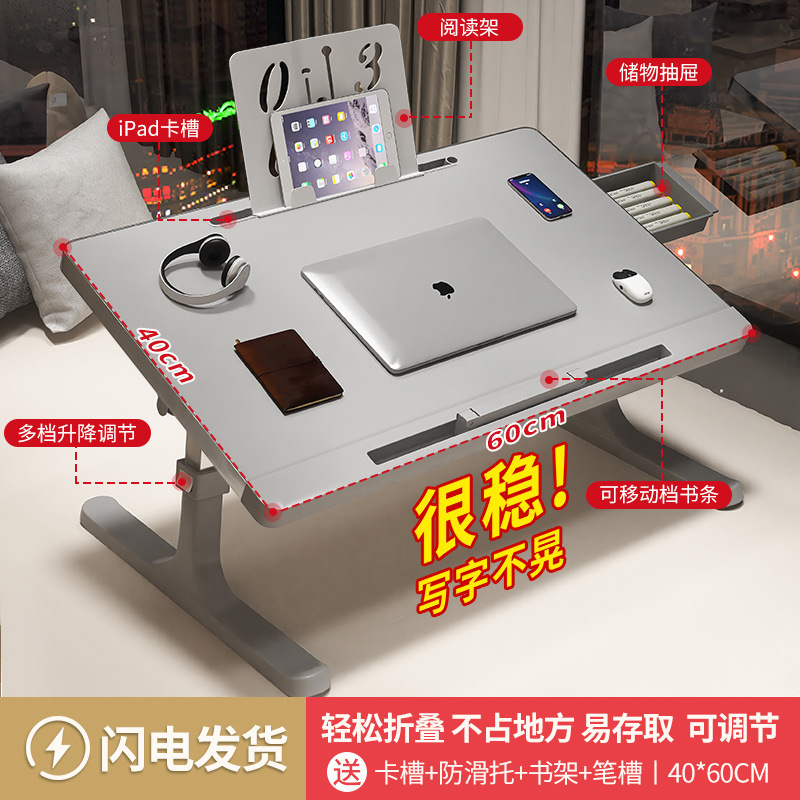 阅读架

储物抽屉

iPad卡槽

40cm

多档升降调节

60cm

可移动档书条

很稳!

写字不晃

闪电发货

轻松折叠 不占地方 易存取 可调节

送 卡槽+防滑托+书架+笔槽 | 40*60CM