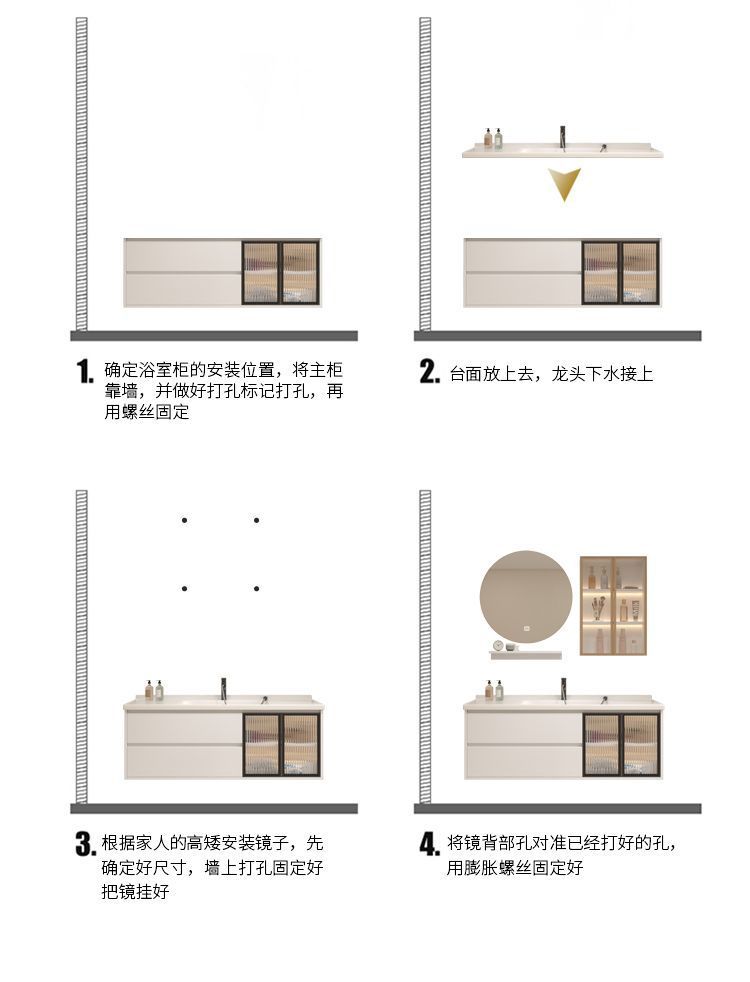 1. 确定浴室柜的安装位置，将主柜靠墙，并做好打孔标记打孔，再用螺丝固定

2. 台面放上去，龙头下水接上

3. 根据家人的高矮安装镜子，先确定好尺寸，墙上打孔固定好把镜挂好

4. 将镜背部孔对准已经打好的孔，用膨胀螺丝固定好