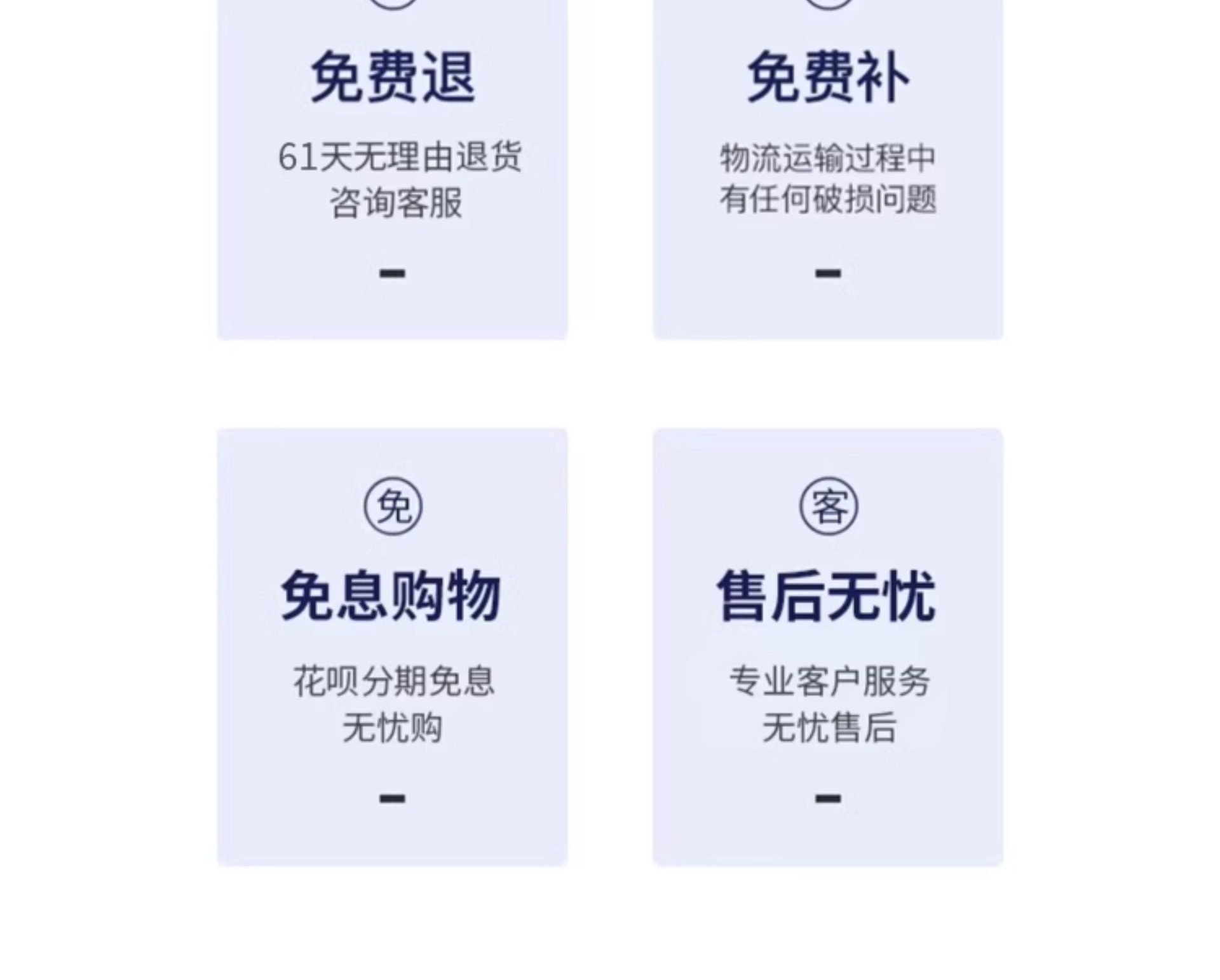 免费退

61天无理由退货
咨询客服

-

免费补

物流运输过程中
有任何破损问题

-

免

免息购物

花呗分期免息
无忧购

-

客

售后无忧

专业客户服务
无忧售后

-