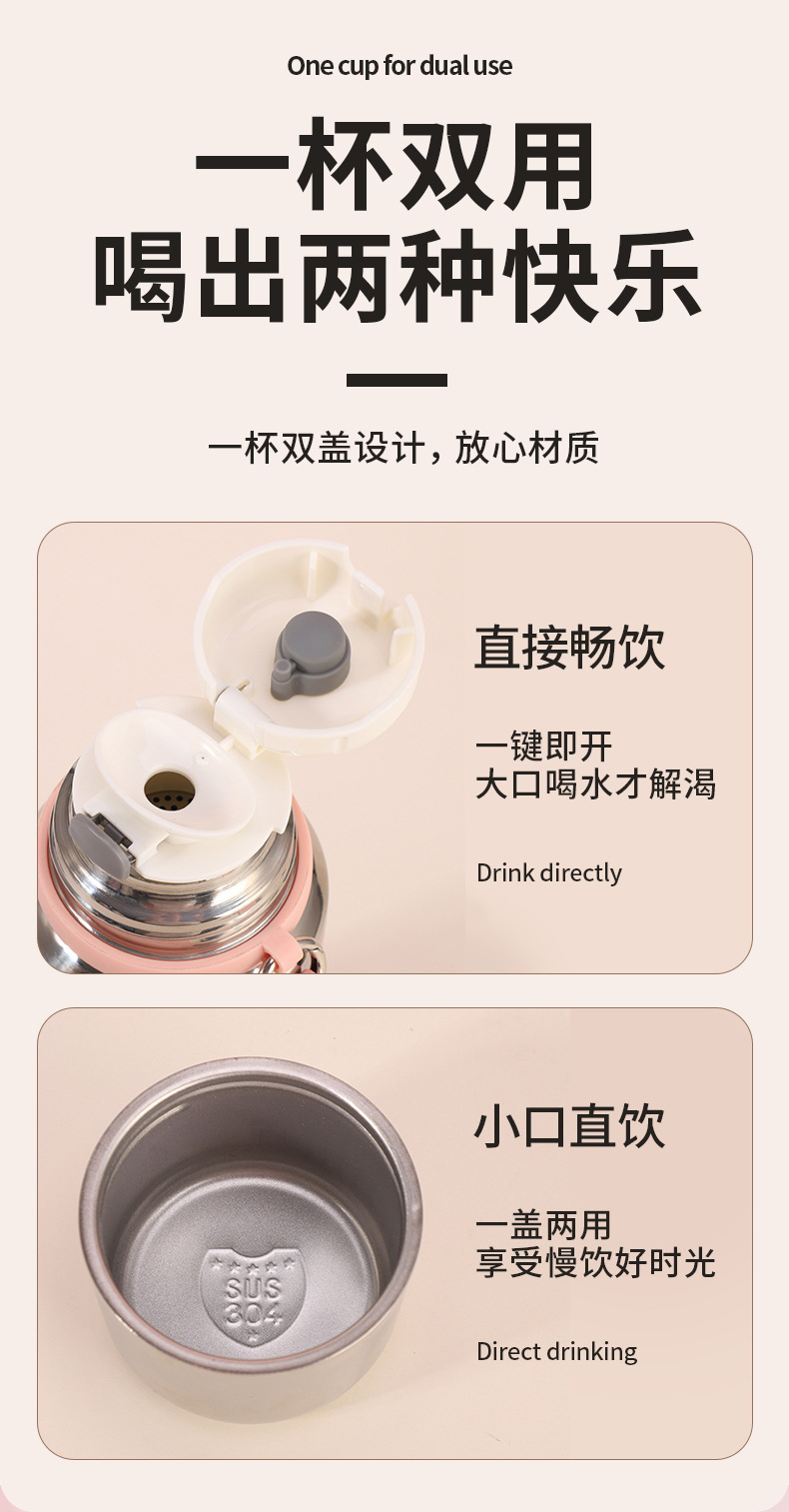 One cup for dual use

一杯双用
喝出两种快乐

一杯双盖设计，放心材质

直接畅饮

一键即开
大口喝水才解渴

Drink directly

SUS
304

小口直饮

一盖两用
享受慢饮好时光

Direct drinking