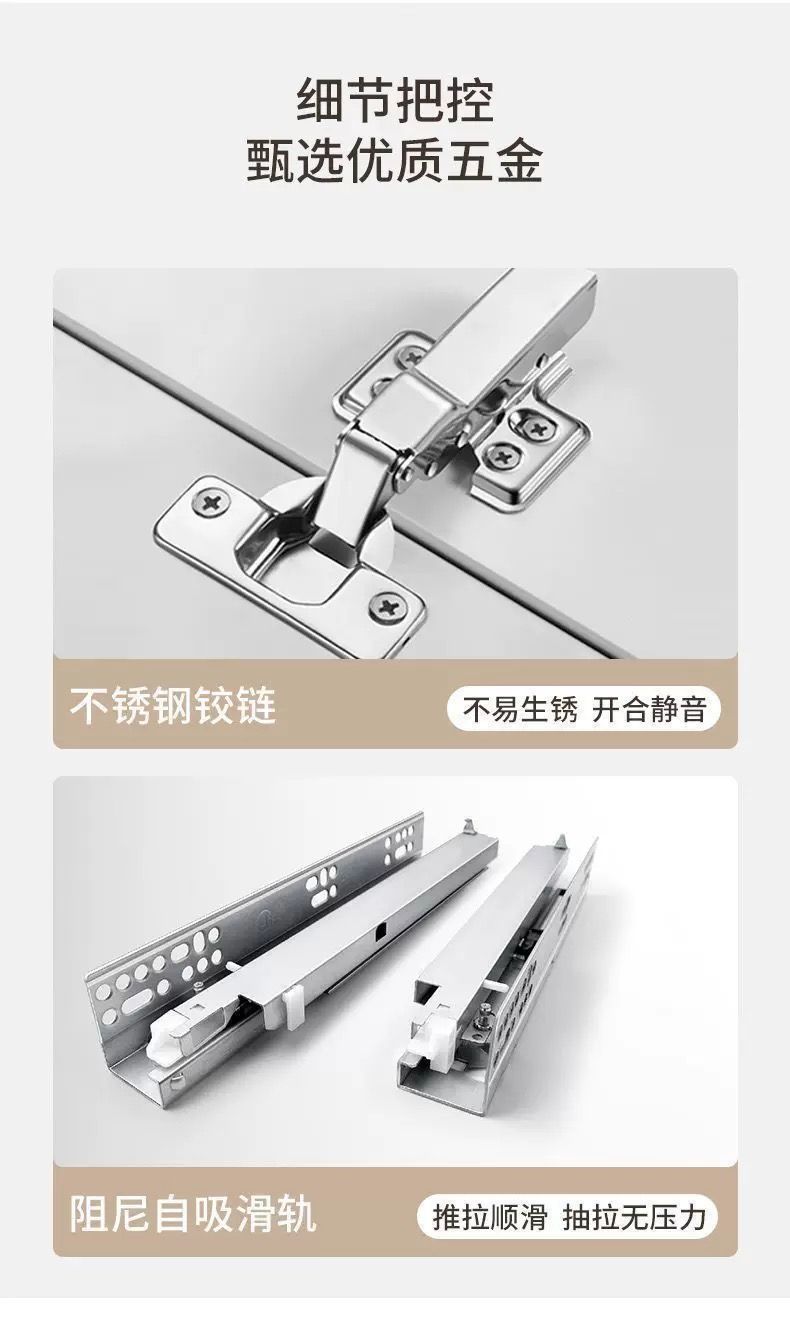 细节把控
甄选优质五金

不锈钢铰链
不易生锈 开合静音

阻尼自吸滑轨
推拉顺滑 抽拉无压力