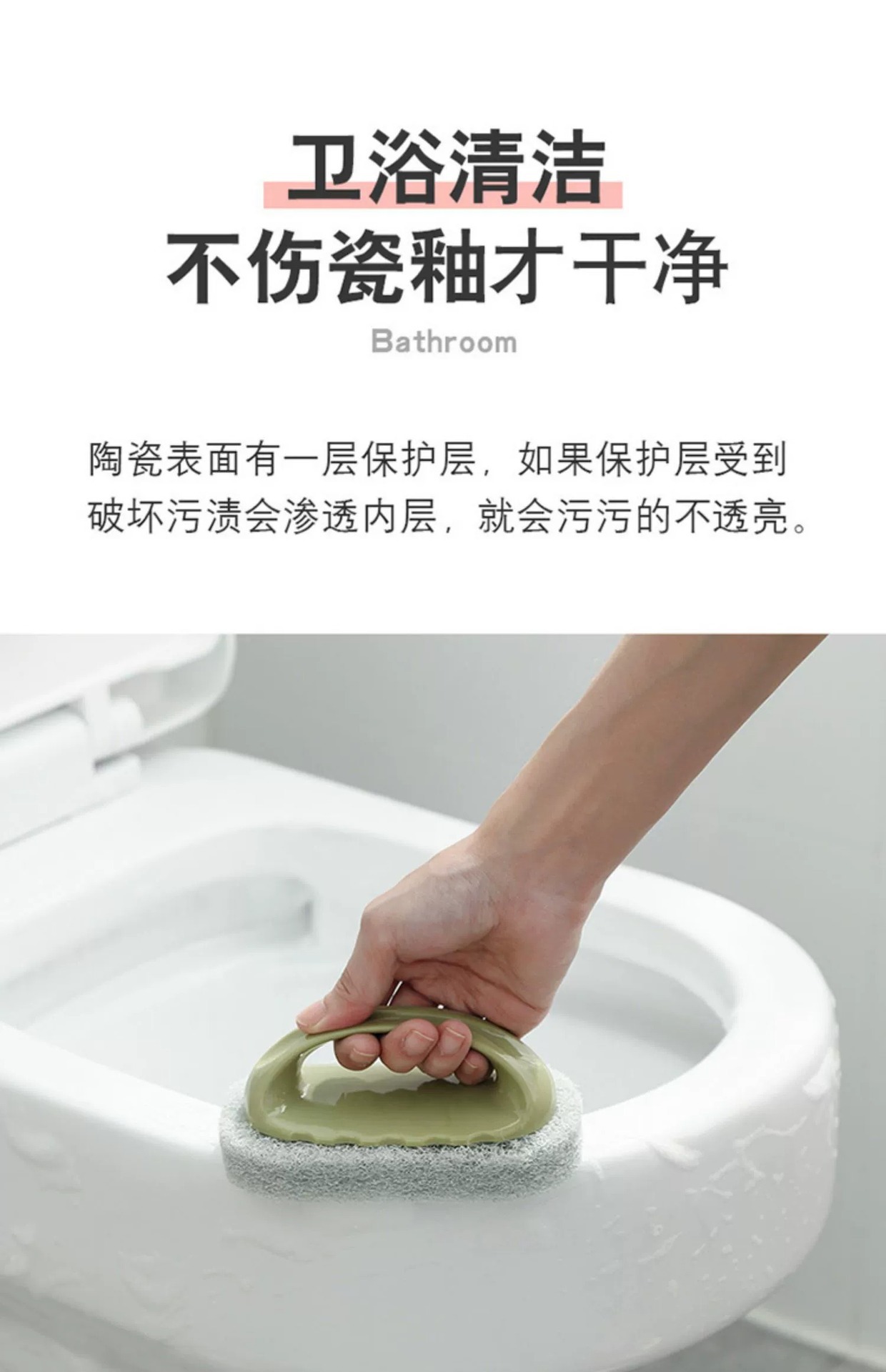 卫浴清洁
不伤瓷釉才干净

Bathroom

陶瓷表面有一层保护层，如果保护层受到破坏污渍会渗透内层，就会污污的不透亮。