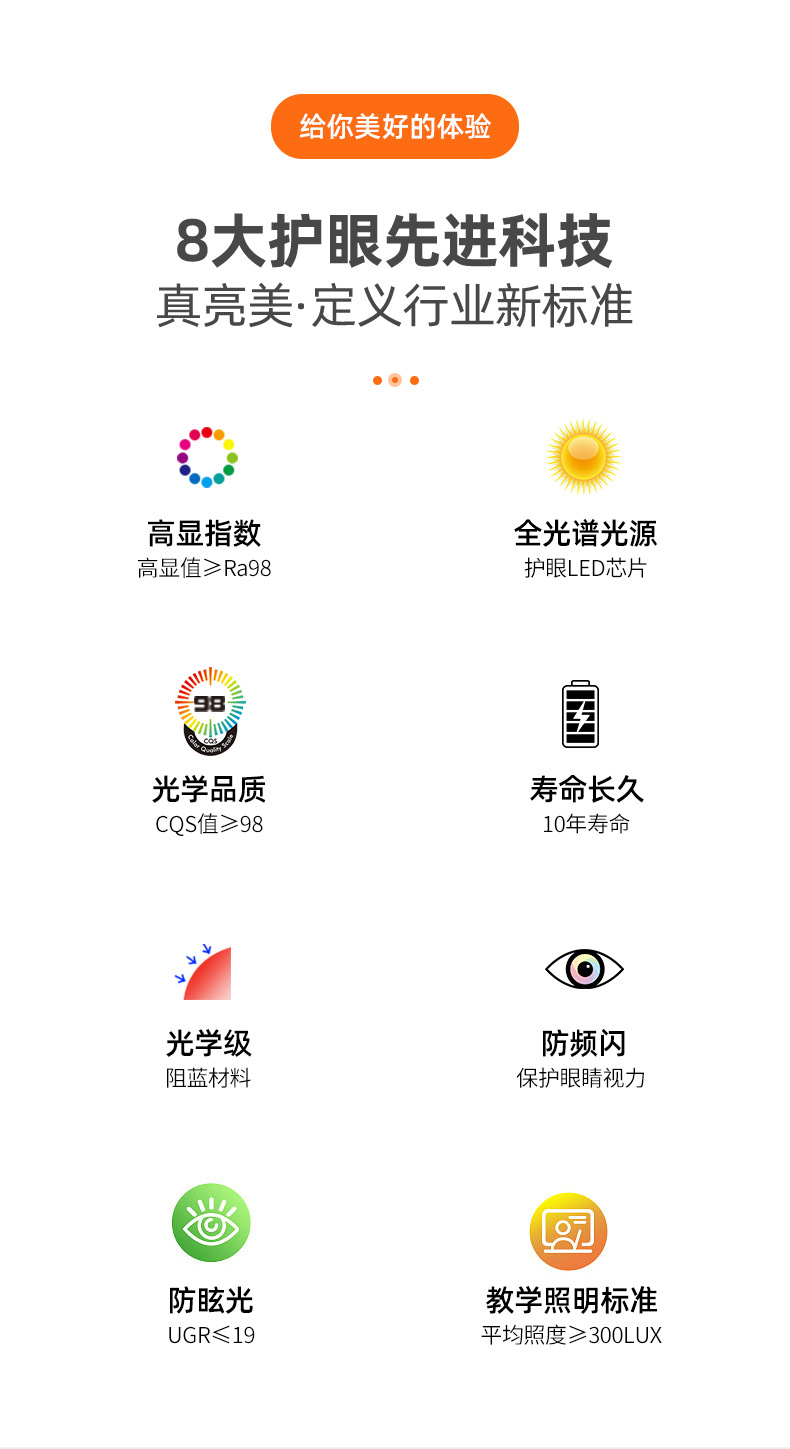 给你美好的体验

8大护眼先进科技
真亮美·定义行业新标准

高显指数
高显值≥Ra98

全光谱光源
护眼LED芯片

光学品质
CQS值≥98

寿命长久
10年寿命

光学级
阻蓝材料

防频闪
保护眼睛视力

防眩光
UGR≤19

教学照明标准
平均照度≥300LUX