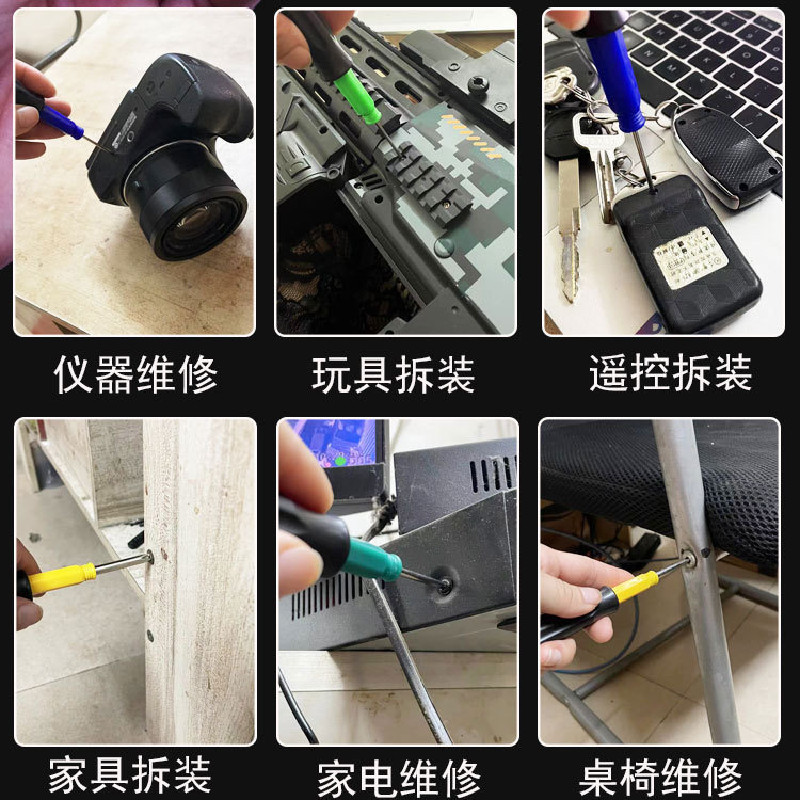 仪器维修

玩具拆装

遥控拆装

家具拆装

家电维修

桌椅维修