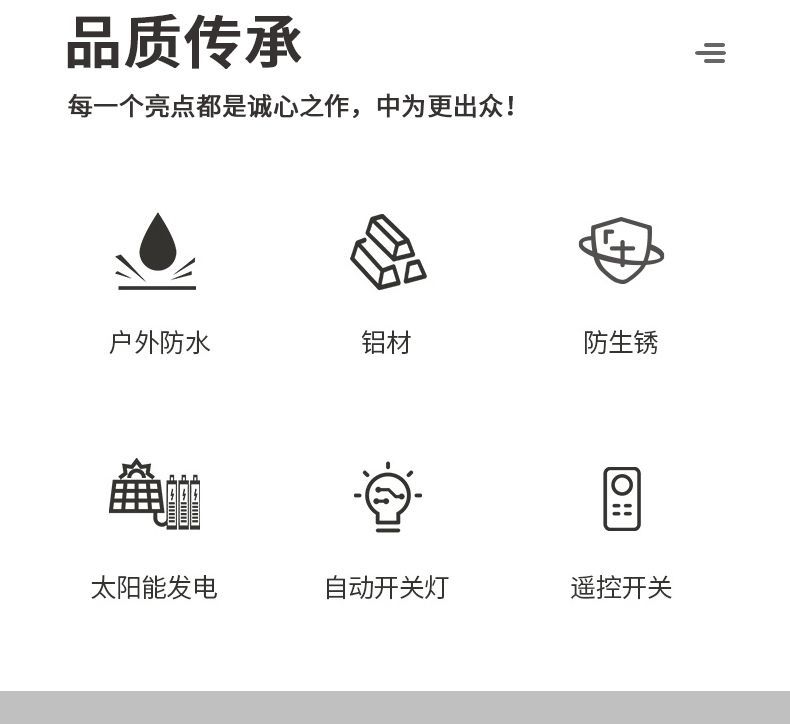 品质传承

每一个亮点都是诚心之作，中为更出众!

户外防水

铝材

防生锈

太阳能发电

自动开关灯

遥控开关