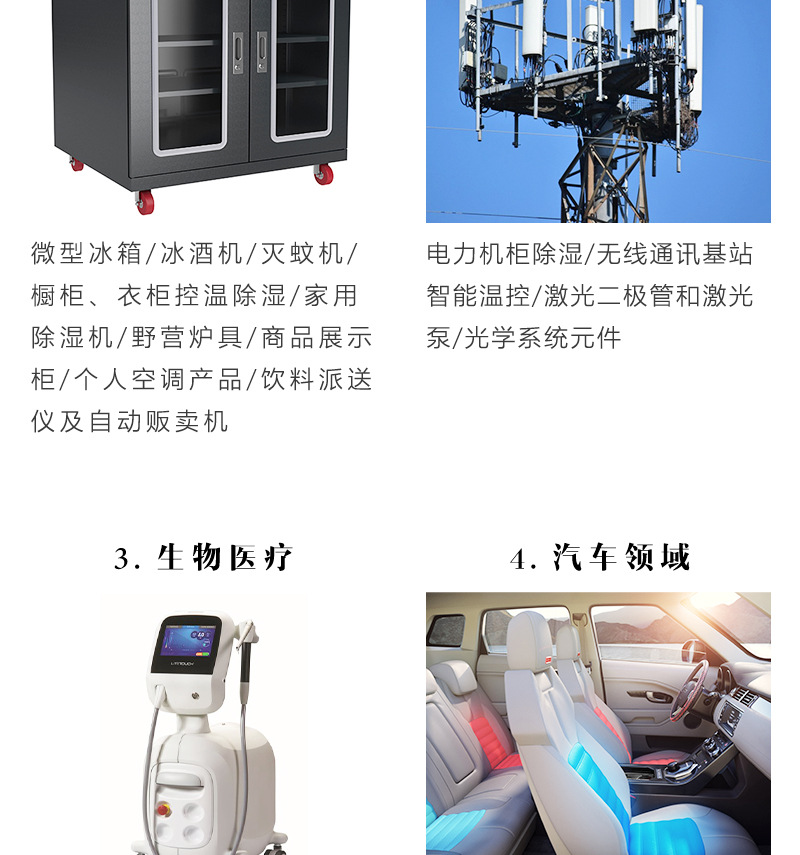 微型冰箱/冰酒机/灭蚊机/橱柜、衣柜控温除湿/家用除湿机/野营炉具/商品展示柜/个人空调产品/饮料派送仪及自动贩卖机

电力机柜除湿/无线通讯基站智能温控/激光二极管和激光泵/光学系统元件

3. 生物医疗

4. 汽车领域