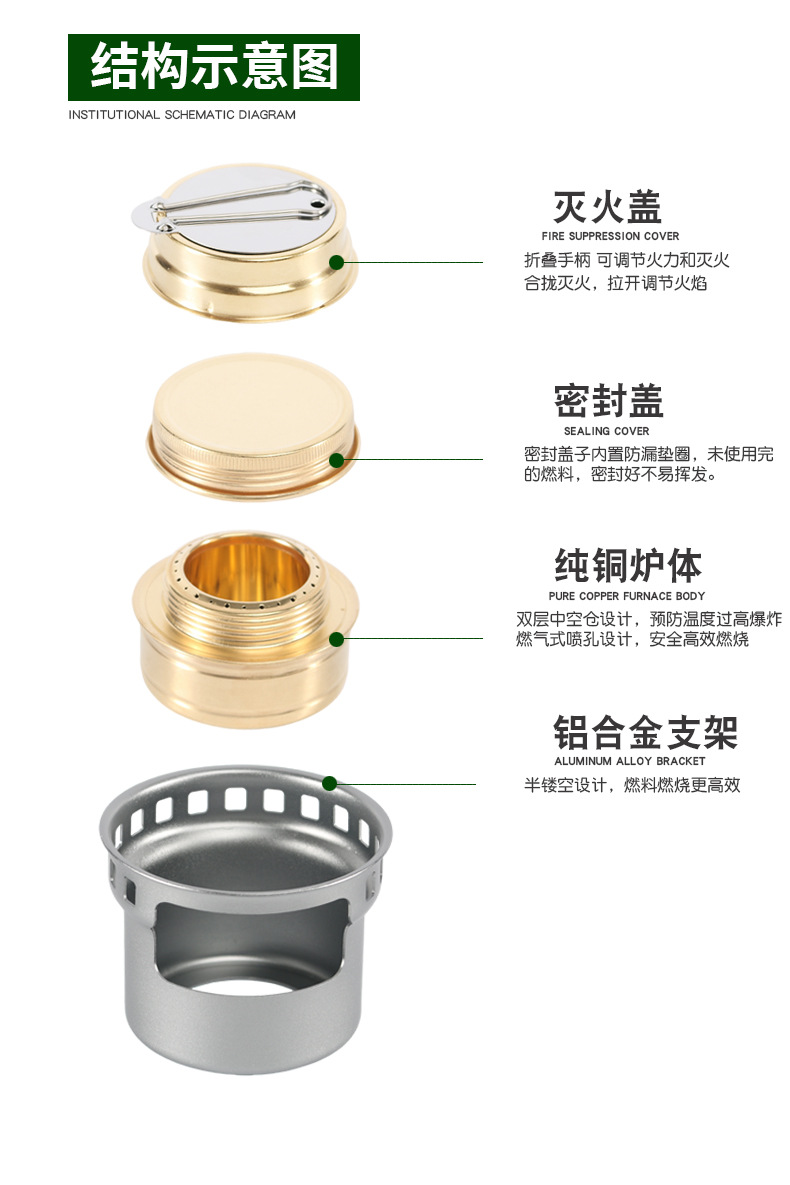 结构示意图
INSTITUTIONAL SCHEMATIC DIAGRAM

灭火盖
FIRE SUPPRESSION COVER
折叠手柄 可调节火力和灭火
合拢灭火，拉开调节火焰

密封盖
SEALING COVER
密封盖子内置防漏垫圈，未使用完的燃料，密封好不易挥发。

纯铜炉体
PURE COPPER FURNACE BODY
双层中空仓设计，预防温度过高爆炸
燃气式喷孔设计，安全高效燃烧

铝合金支架
ALUMINUM ALLOY BRACKET
半镂空设计，燃料燃烧更高效