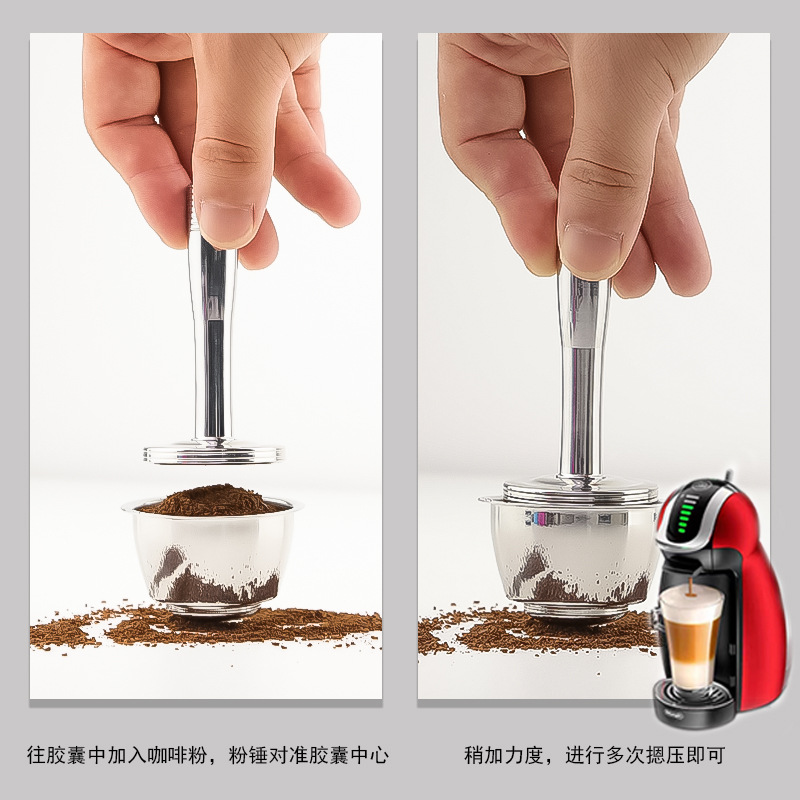 往胶囊中加入咖啡粉，粉锤对准胶囊中心

稍加力度，进行多次摁压即可