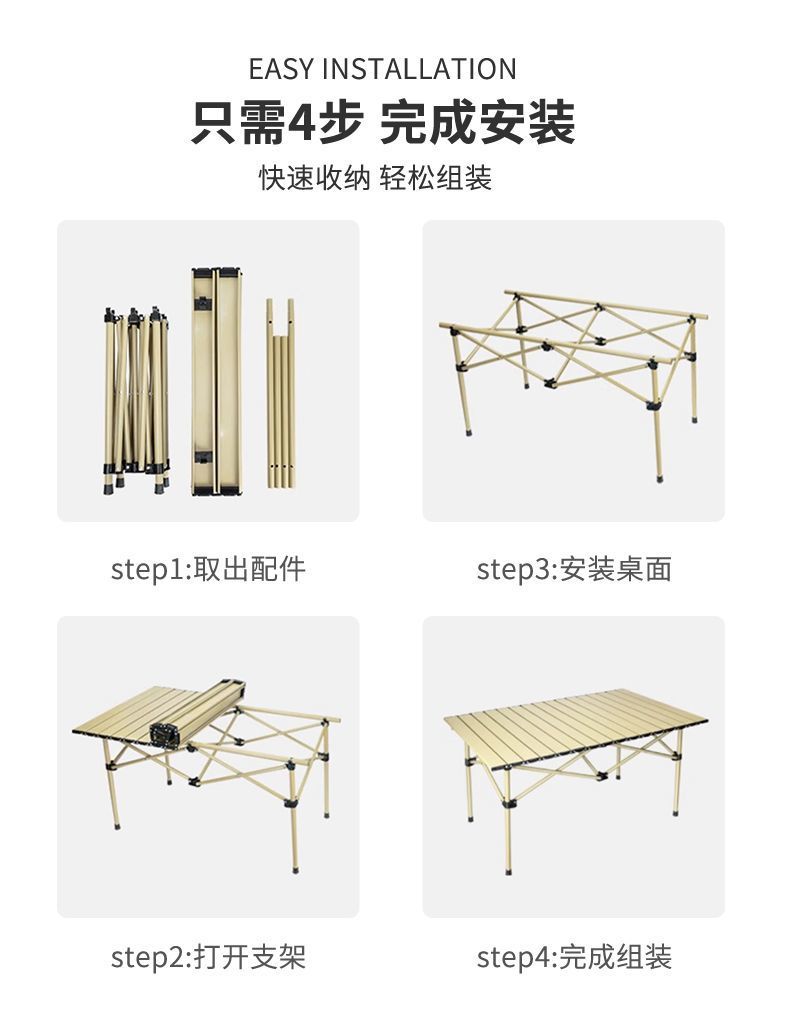 EASY INSTALLATION
只需4步 完成安装
快速收纳 轻松组装

step1:取出配件

step3:安装桌面

step2:打开支架

step4:完成组装