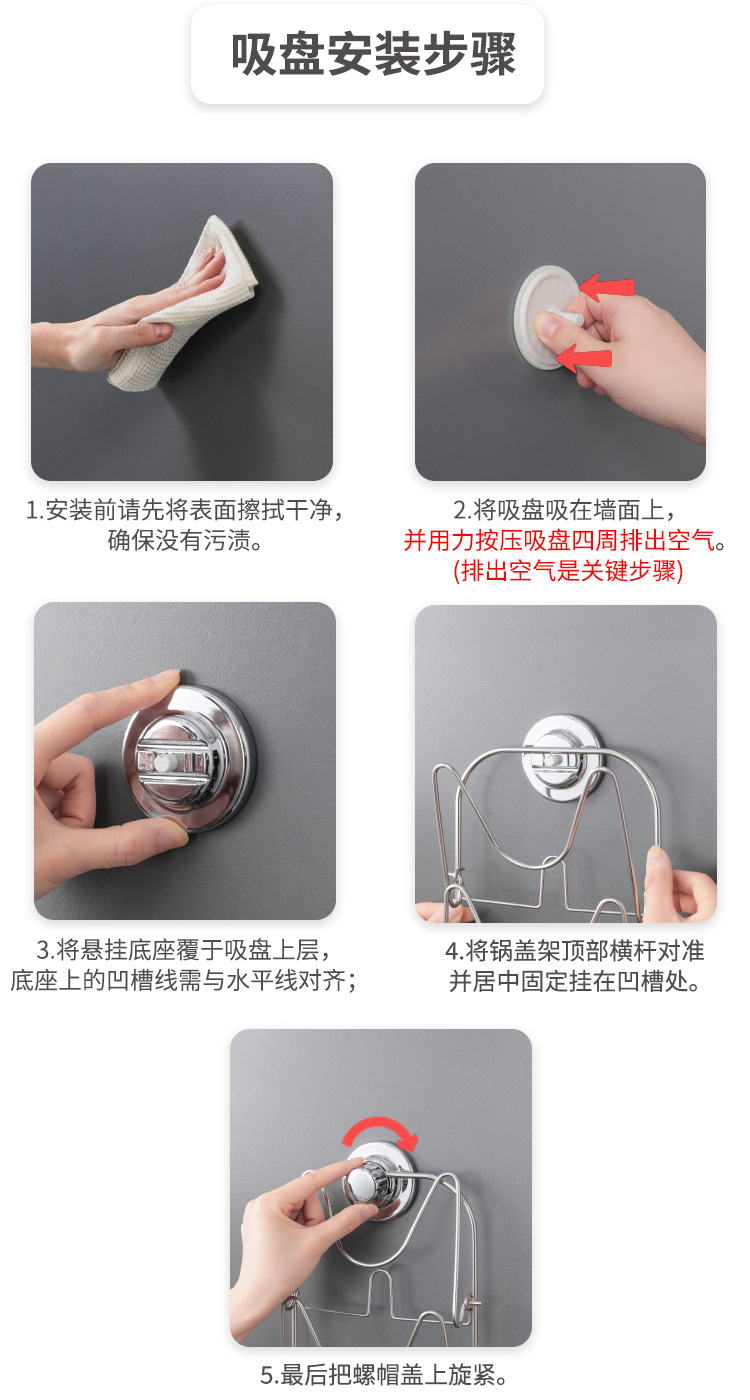 吸盘安装步骤

1.安装前请先将表面擦拭干净，确保没有污渍。

2.将吸盘吸在墙面上，并用力按压吸盘四周排出空气。(排出空气是关键步骤)

3.将悬挂底座覆于吸盘上层，底座上的凹槽线需与水平线对齐；

4.将锅盖架顶部横杆对准并居中固定挂在凹槽处。

5.最后把螺帽盖上旋紧。