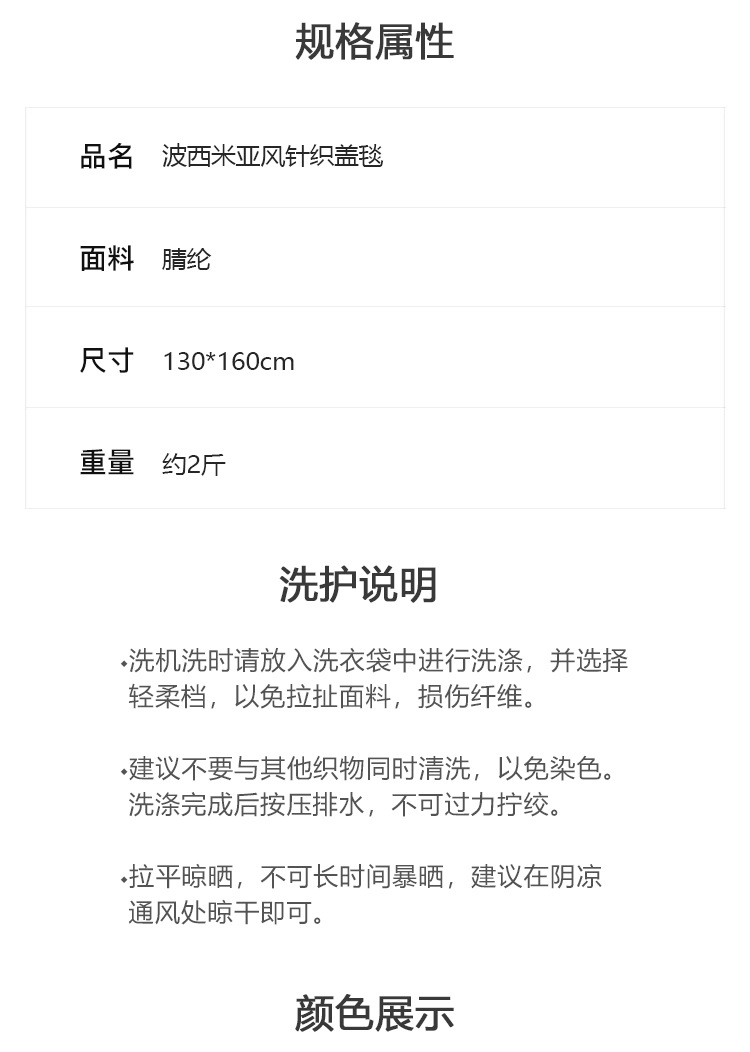 规格属性

品名 波西米亚风针织盖毯

面料 腈纶

尺寸 130*160cm

重量 约2斤

洗护说明

• 洗机洗时请放入洗衣袋中进行洗涤，并选择轻柔档，以免拉扯面料，损伤纤维。

• 建议不要与其他织物同时清洗，以免染色。洗涤完成后按压排水，不可过力拧绞。

• 拉平晾晒，不可长时间暴晒，建议在阴凉通风处晾干即可。

颜色展示