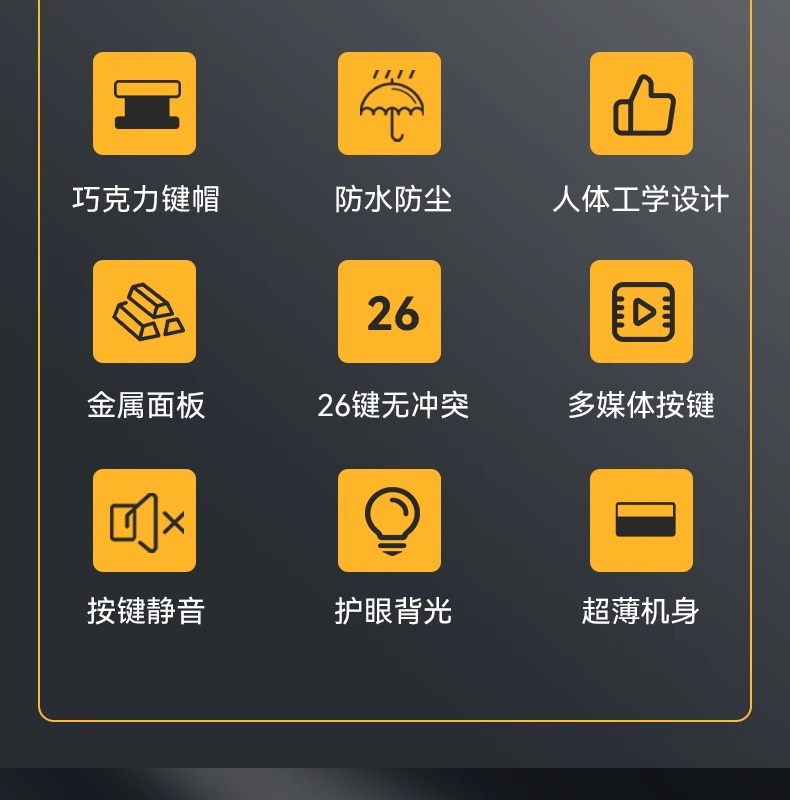 巧克力键帽

防水防尘

人体工学设计

金属面板

26

26键无冲突

多媒体按键

按键静音

护眼背光

超薄机身