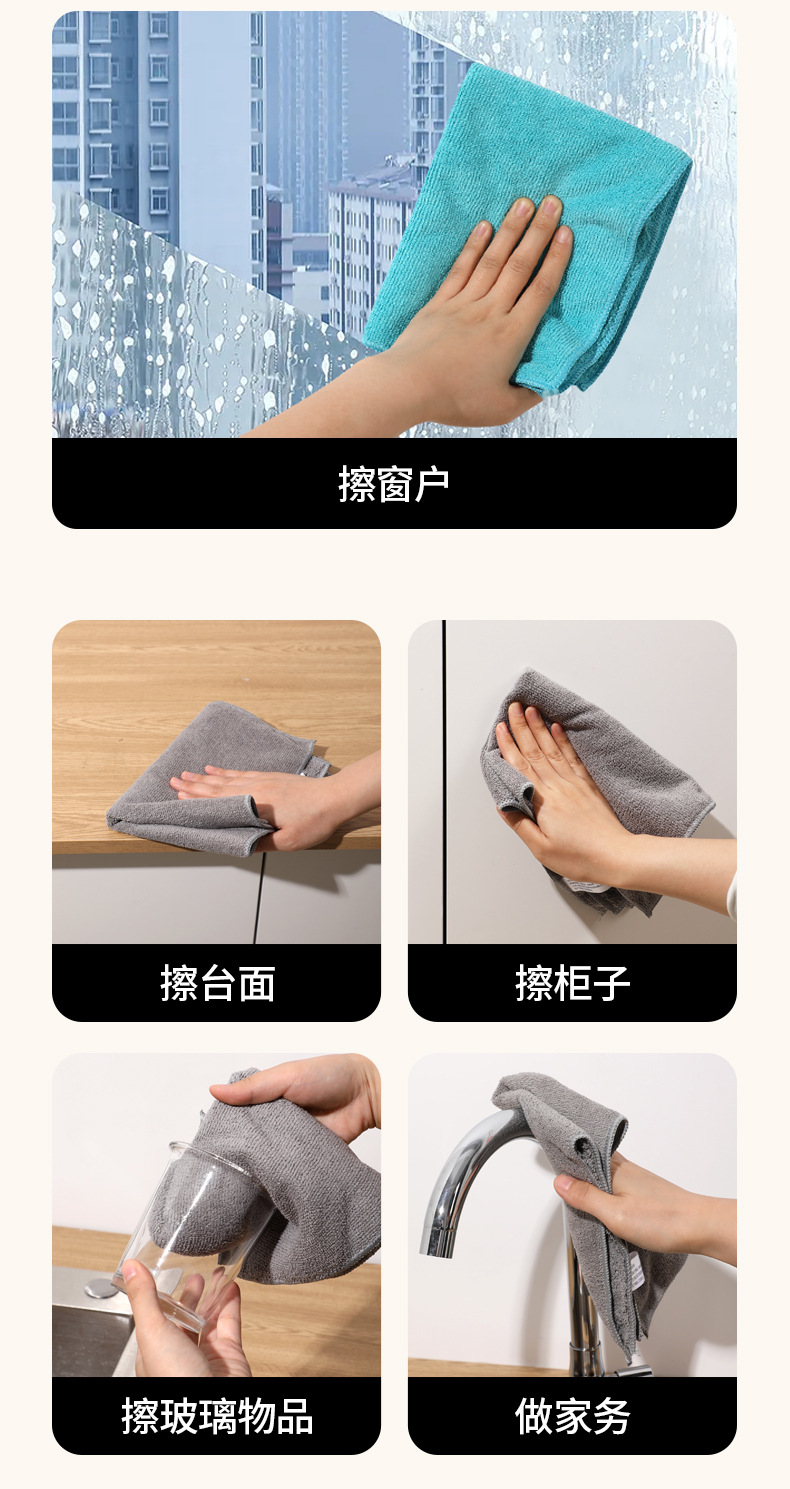 擦窗户

擦台面

擦柜子

擦玻璃物品

做家务