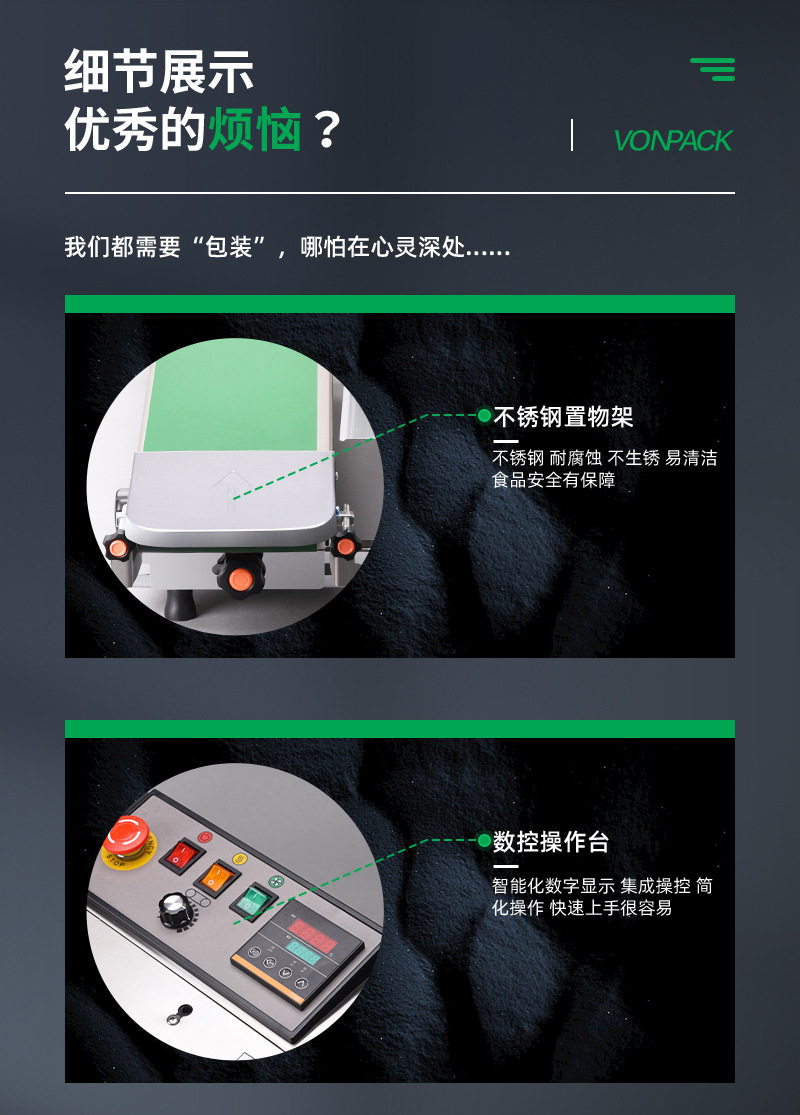 细节展示
优秀的烦恼？

VONPACK

我们都需要“包装”，哪怕在心灵深处......

不锈钢置物架

不锈钢 耐腐蚀 不生锈 易清洁 食品安全有保障

STOP

数控操作台

智能化数字显示 集成操控 简化操作 快速上手很容易