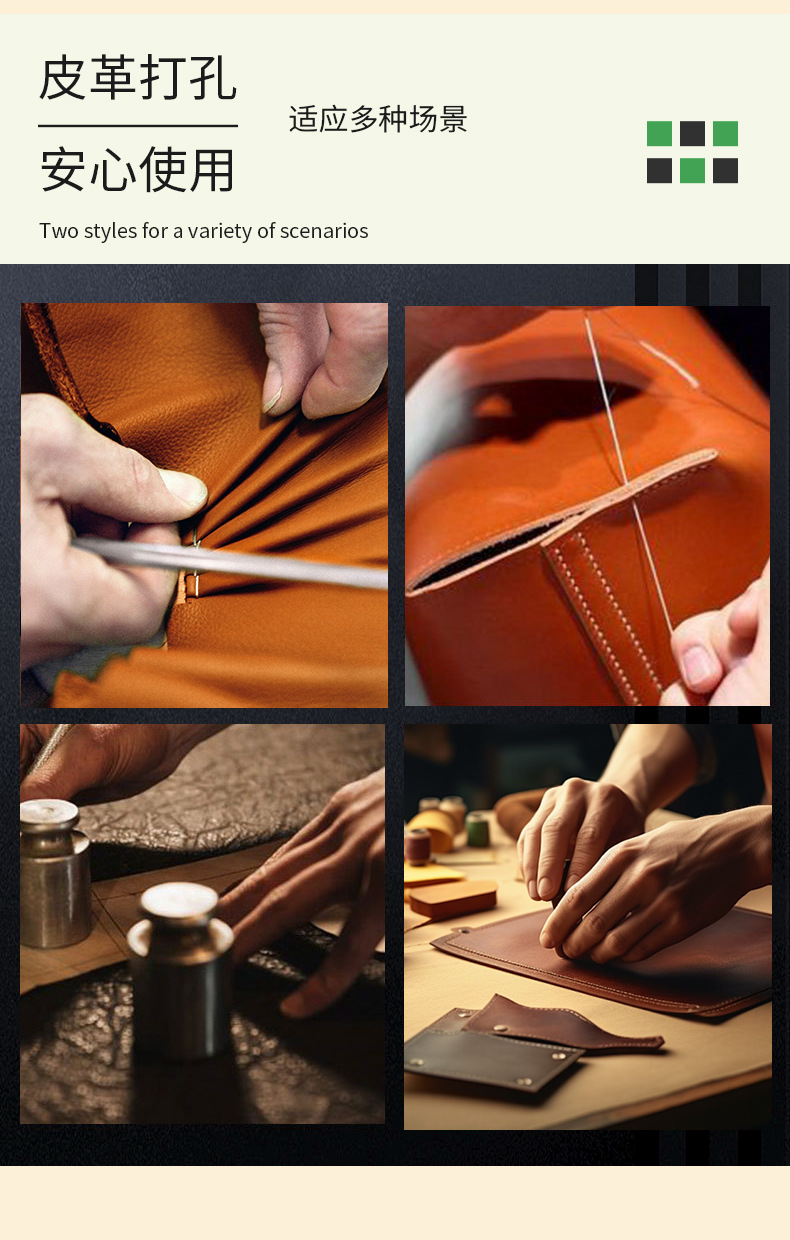 皮革打孔

安心使用

适应多种场景

Two styles for a variety of scenarios