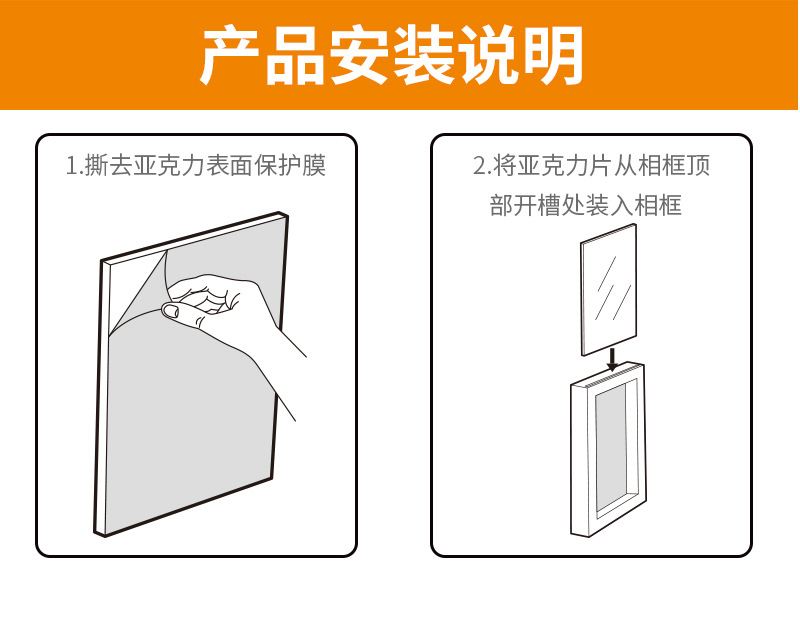 产品安装说明

1.撕去亚克力表面保护膜

2.将亚克力片从相框顶部开槽处装入相框