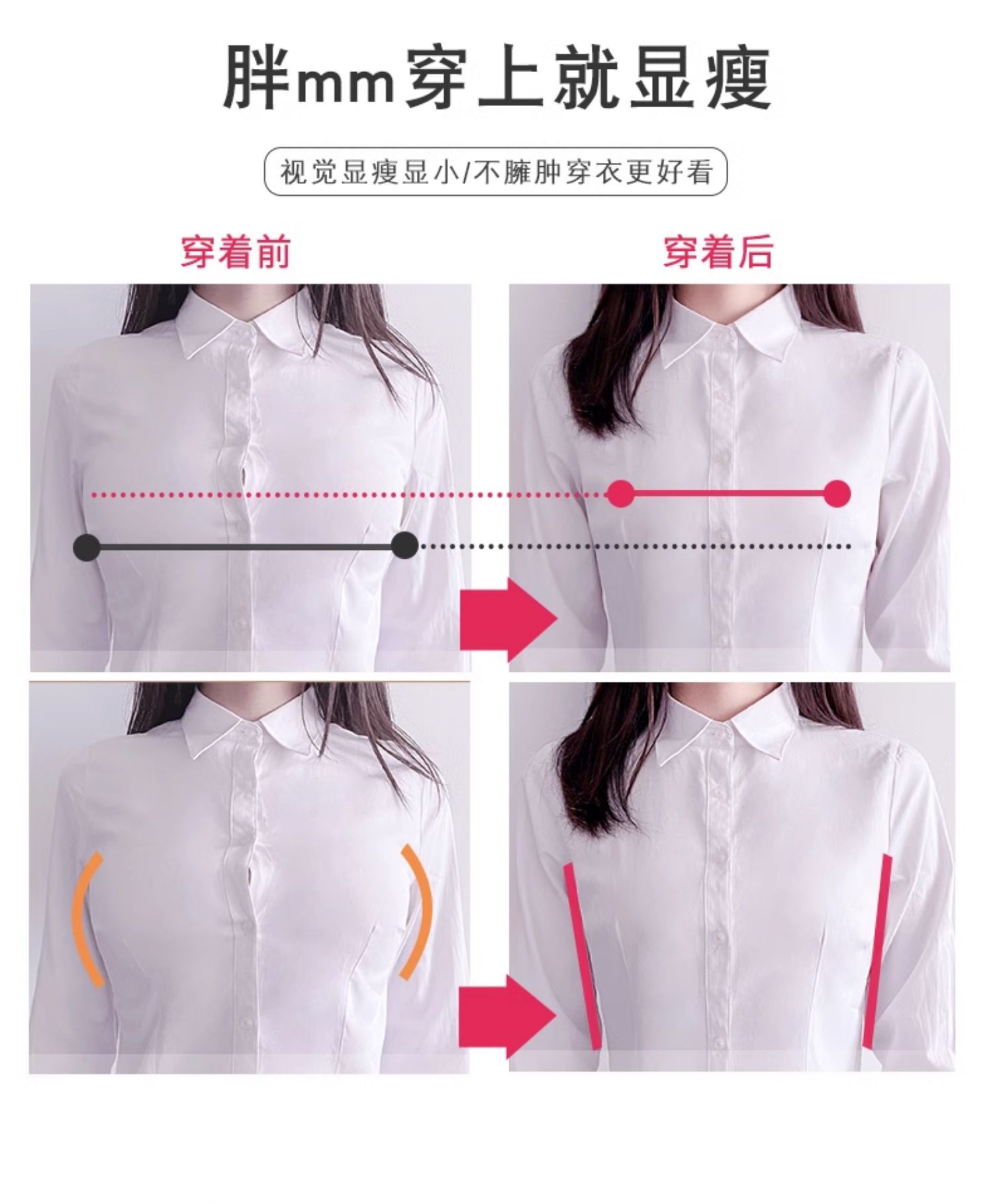 胖mm穿上就显瘦

视觉显瘦显小/不臃肿穿衣更好看

穿着前

穿着后