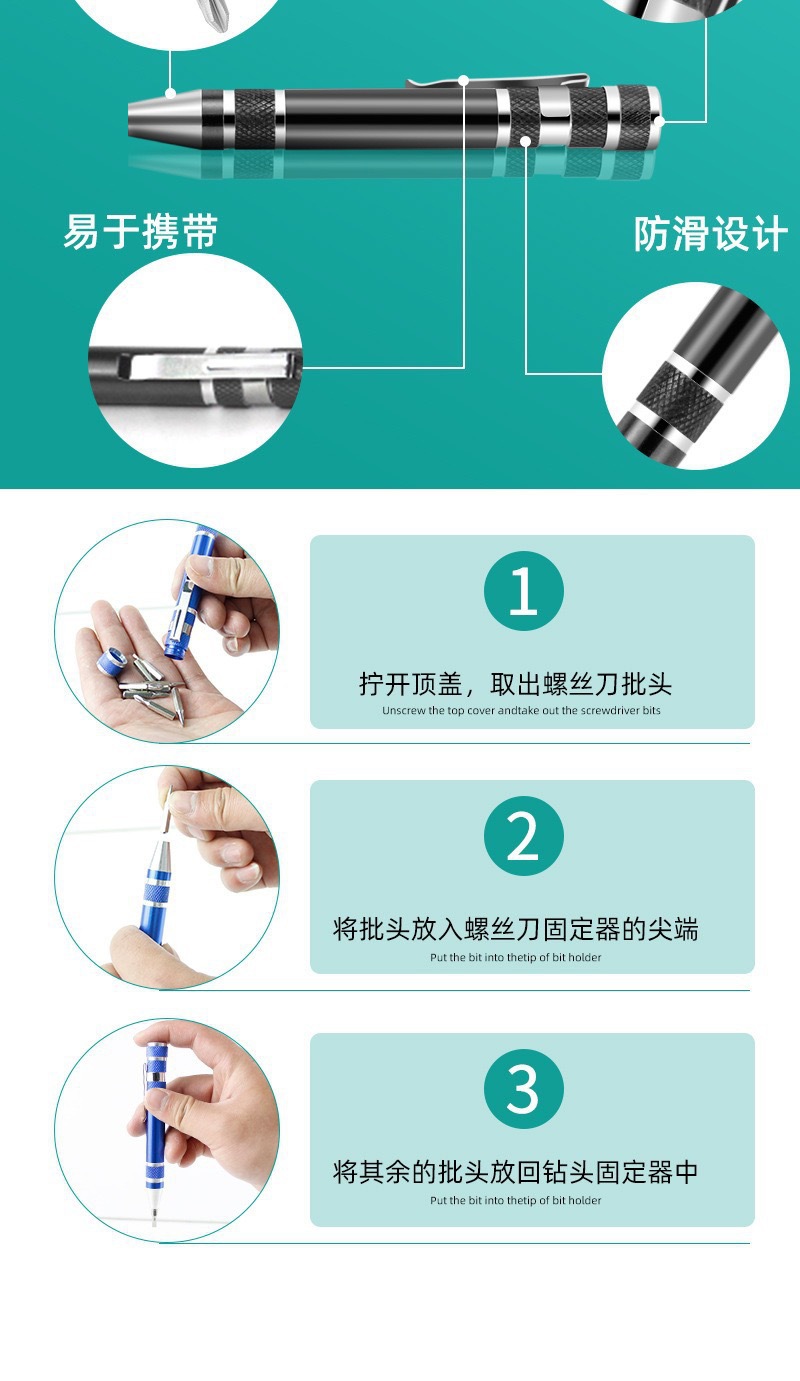 易于携带

防滑设计

1

拧开顶盖，取出螺丝刀批头

Unscrew the top cover andtake out the screwdriver bits

2

将批头放入螺丝刀固定器的尖端

Put the bit into thetip of bit holder

3

将其余的批头放回钻头固定器中

Put the bit into thetip of bit holder