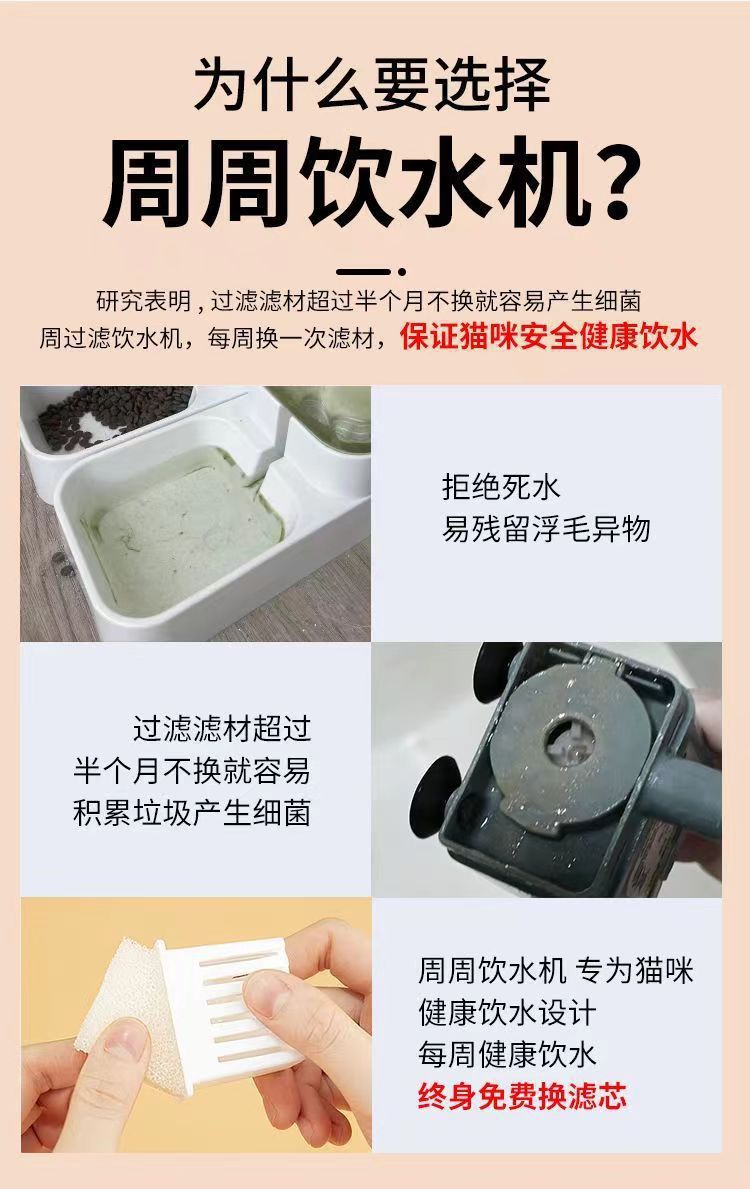 为什么要选择
周周饮水机?

研究表明，过滤滤材超过半个月不换就容易产生细菌
周过滤饮水机，每周换一次滤材，保证猫咪安全健康饮水

拒绝死水
易残留浮毛异物

过滤滤材超过
半个月不换就容易
积累垃圾产生细菌

周周饮水机 专为猫咪
健康饮水设计
每周健康饮水
终身免费换滤芯